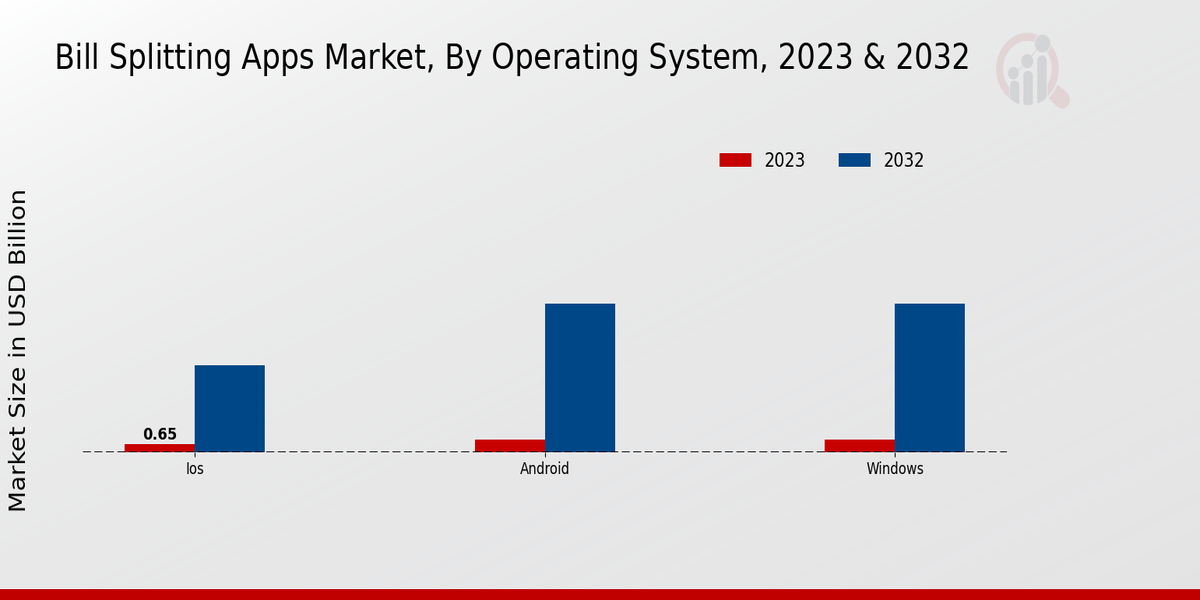 Bill Splitting Apps Market, By Operating System, 2023 & 2032

2023
2032

Market Size in USD Billion

0.65

Ios
Android
Windows