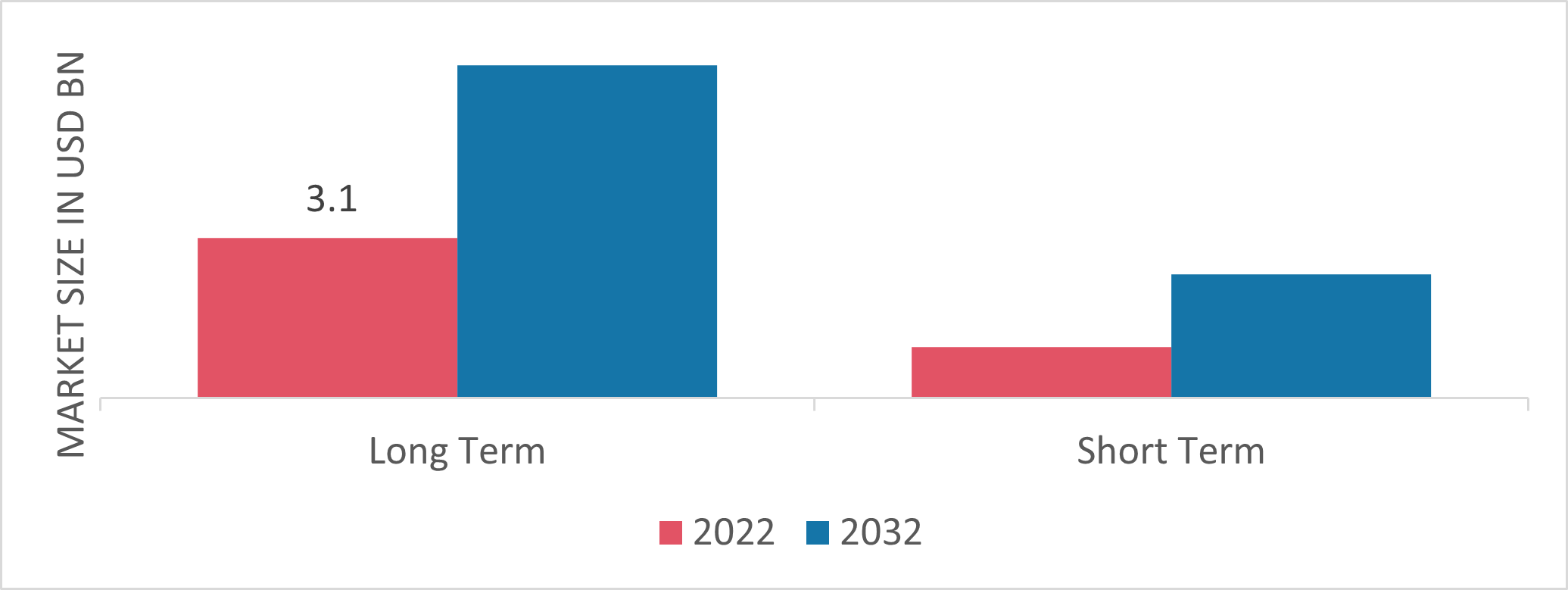 MARKET SIZE IN USD BN

3.1

Long Term

Short Term

2022 2032