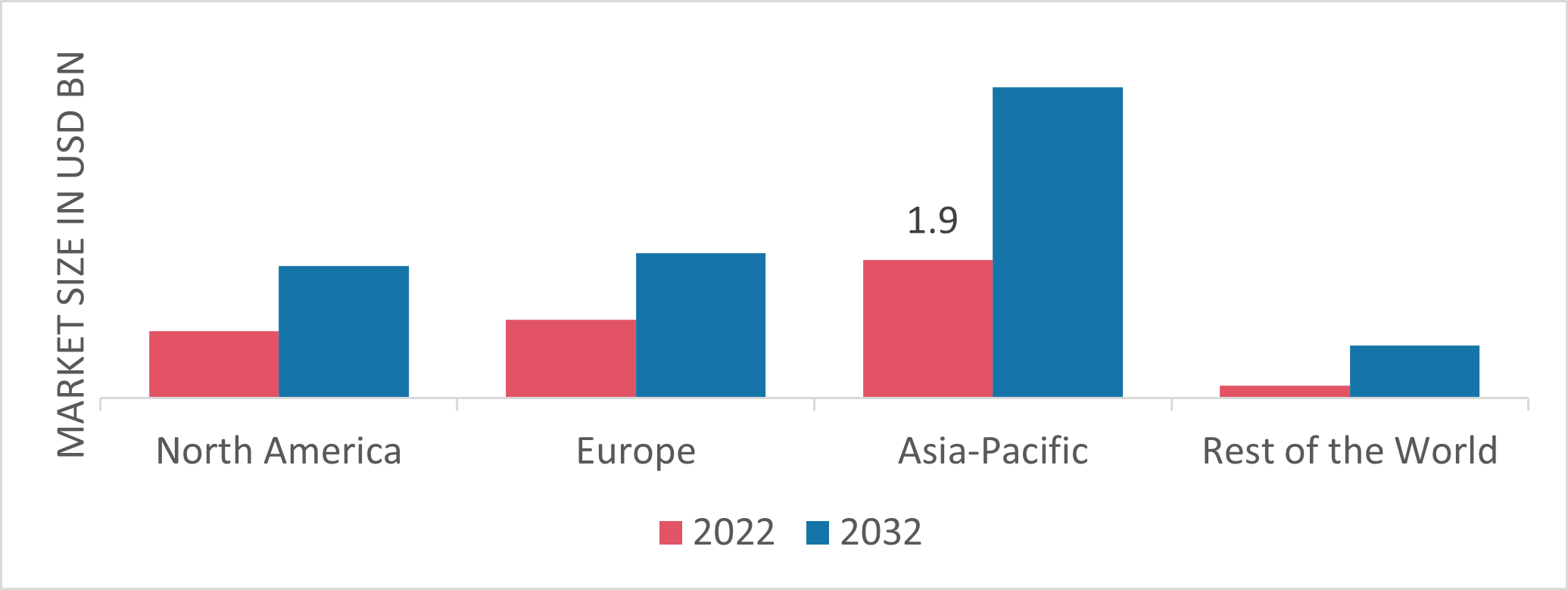 MARKET SIZE IN USD BN

1.9

North America

Europe

Asia-Pacific

Rest of the World

2022 2032