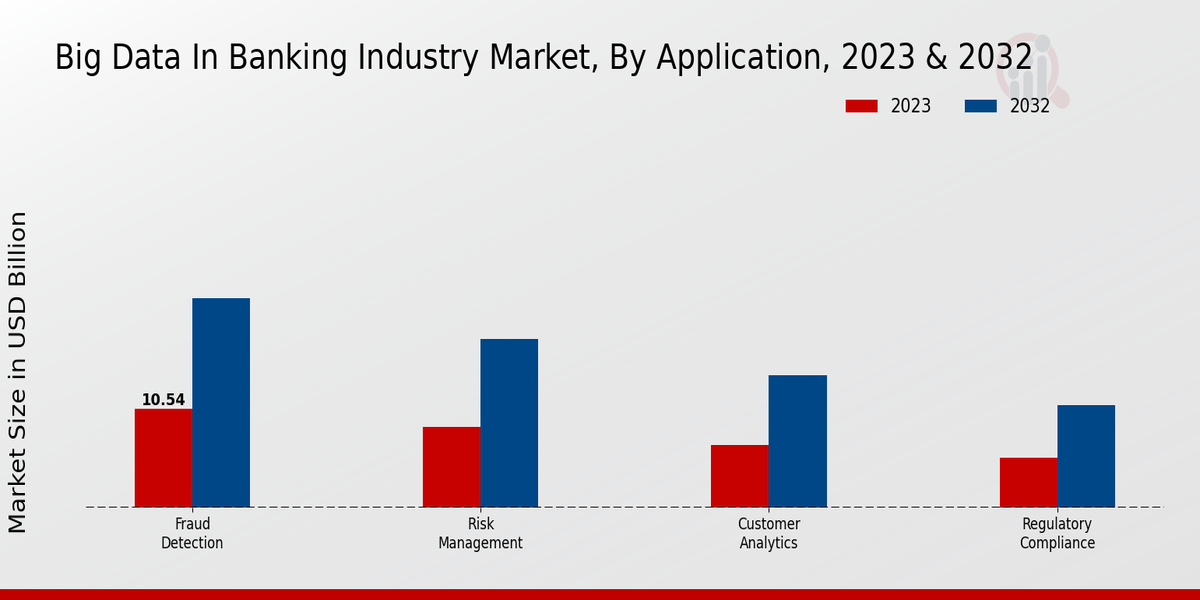 Big Data In Banking Industry Market, By Application, 2023 & 2032

2023
2032

Market Size in USD Billion

10.54

Fraud Detection

Risk Management

Customer Analytics

Regulatory Compliance