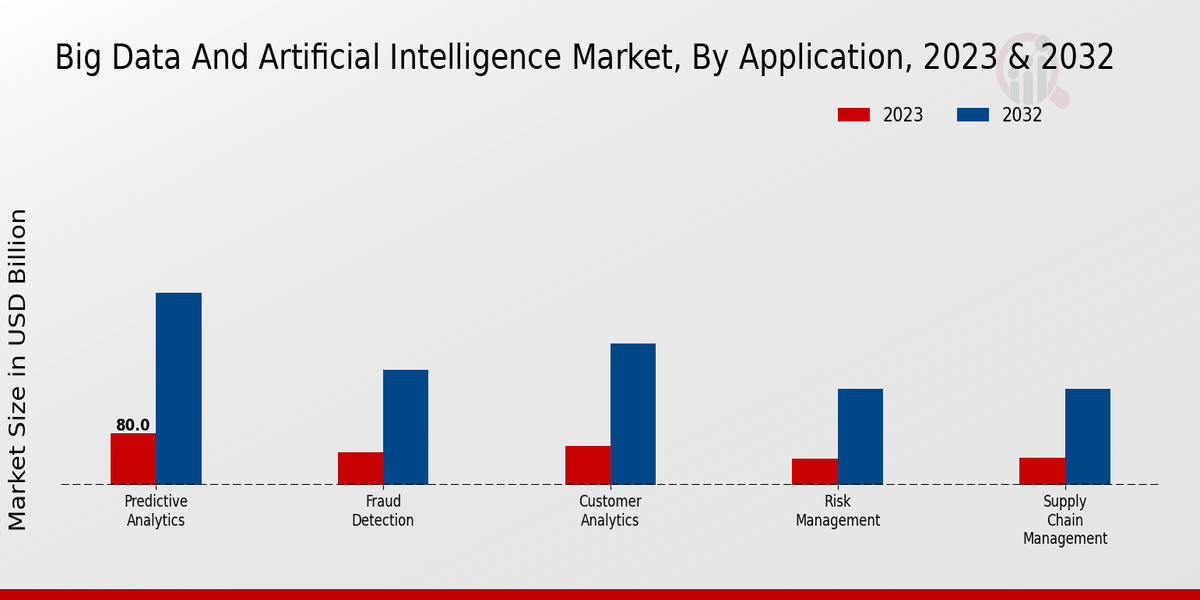 Big Data And Artificial Intelligence Market, By Application, 2023 & 2032

2023
2032

Market Size in USD Billion

80.0

Predictive Analytics

Fraud Detection

Customer Analytics

Risk Management

Supply Chain Management