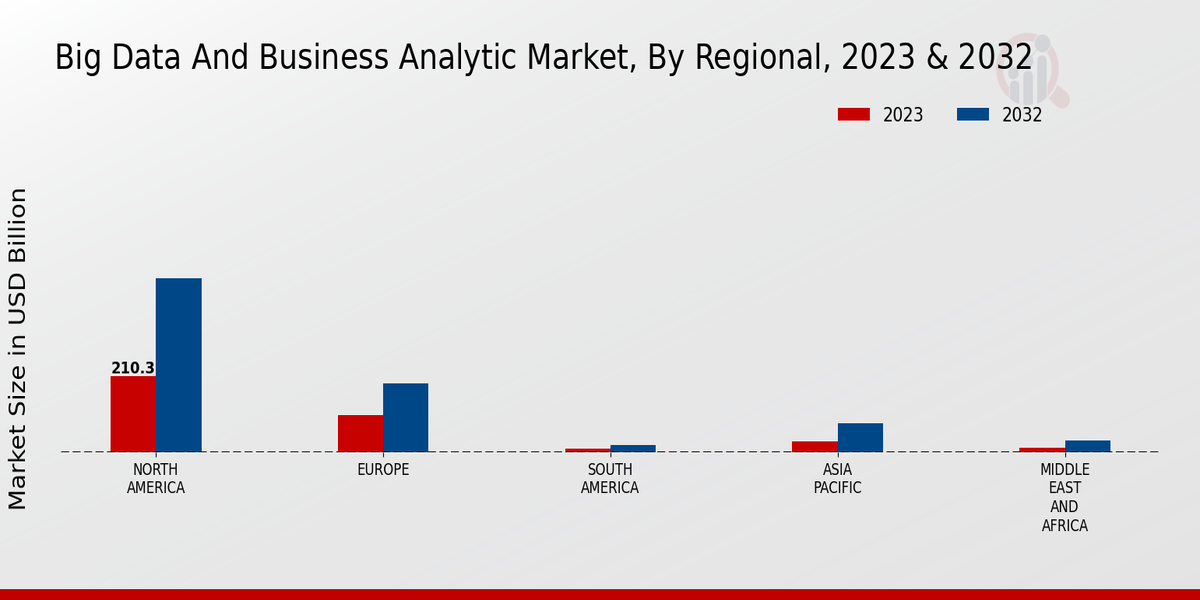 Big Data And Business Analytic Market, By Regional, 2023 & 2032

2023
2032

Market Size in USD Billion

210.3

NORTH AMERICA
EUROPE
SOUTH AMERICA
ASIA PACIFIC
MIDDLE EAST AND AFRICA