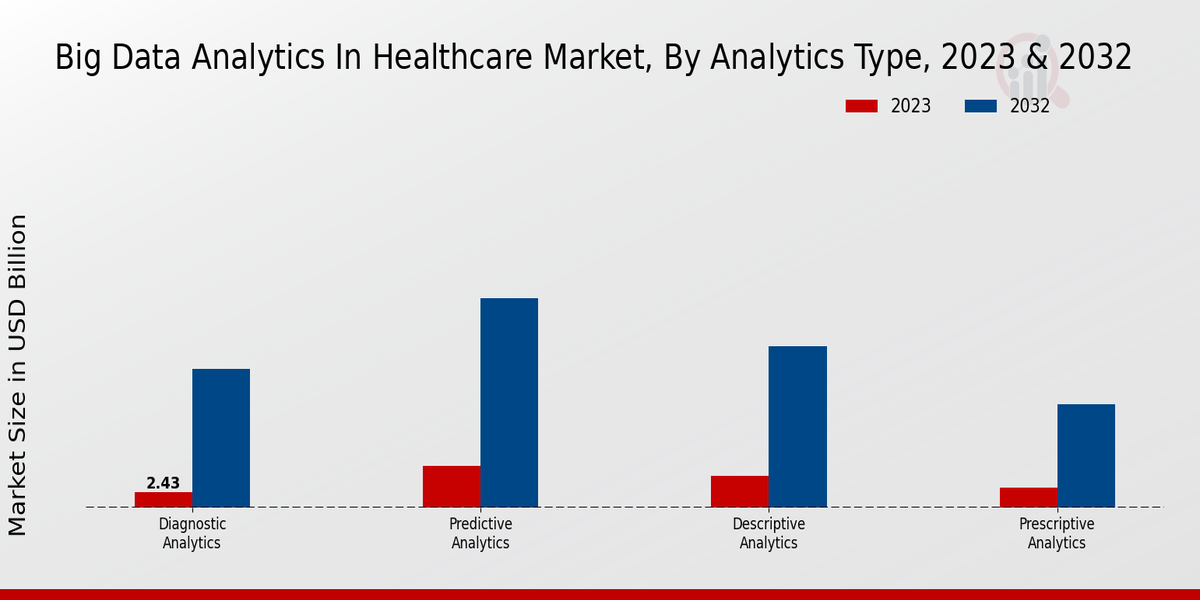 Big Data Analytics In Healthcare Market, By Analytics Type, 2023 & 2032

2023
2032

Market Size in USD Billion

2.43

Diagnostic Analytics
Predictive Analytics
Descriptive Analytics
Prescriptive Analytics