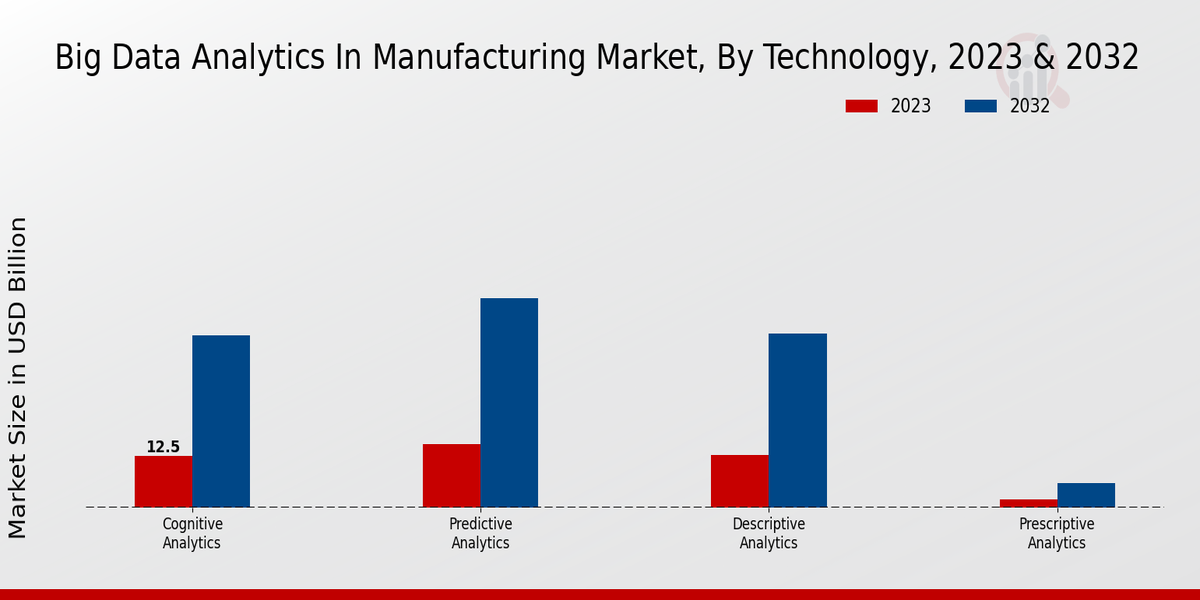 Big Data Analytics In Manufacturing Market, By Technology, 2023 & 2032

2023
2032

Market Size in USD Billion

12.5

Cognitive Analytics

Predictive Analytics

Descriptive Analytics

Prescriptive Analytics