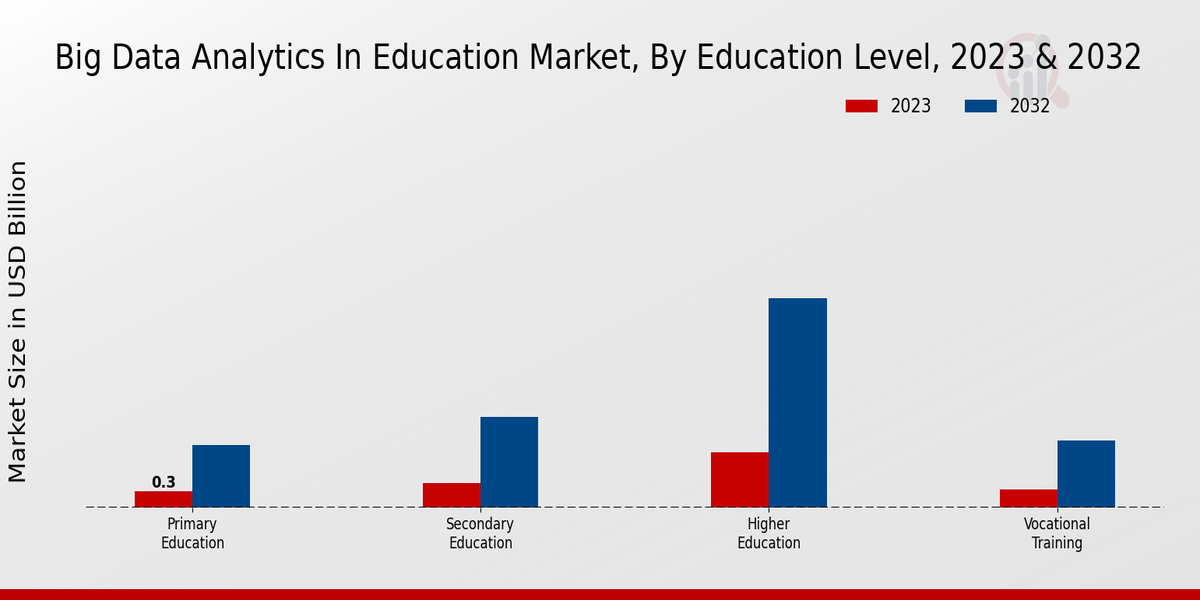 Big Data Analytics In Education Market, By Education Level, 2023 & 2032

2023 2032

Market Size in USD Billion

0.3

Primary Education

Secondary Education

Higher Education

Vocational Training