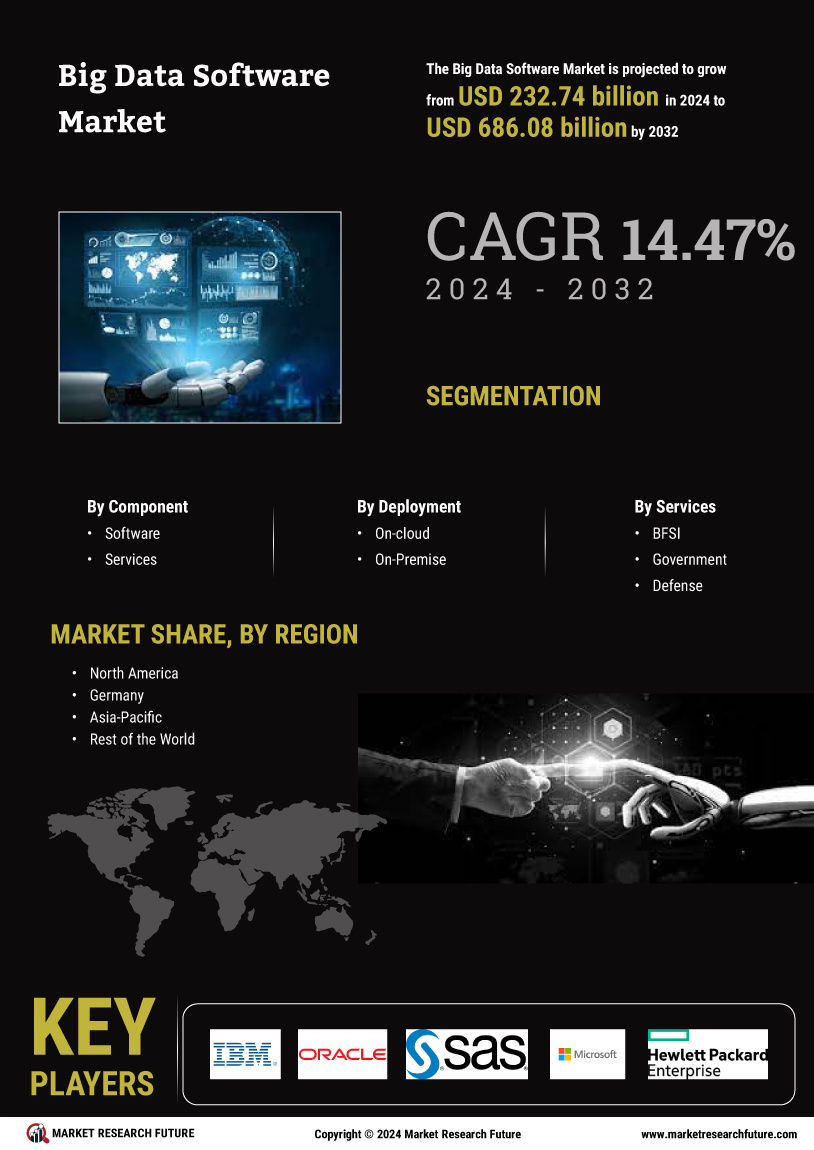 Big Data Software Market

The Big Data Software Market is projected to grow from USD 232.74 billion in 2024 to USD 686.08 billion by 2032

CAGR 14.47%
2024 - 2032

SEGMENTATION

By Component
• Software
• Services

By Deployment
• On-cloud
• On-Premise

By Services
• BFSI
• Government
• Defense

MARKET SHARE, BY REGION
• North America
• Germany
• Asia-Pacific
• Rest of the World

KEY PLAYERS

IBM
ORACLE
SAS
Microsoft
Hewlett Packard Enterprise

MARKET RESEARCH FUTURE
Copyright © 2024 Market Research Future
www.marketresearchfuture.com