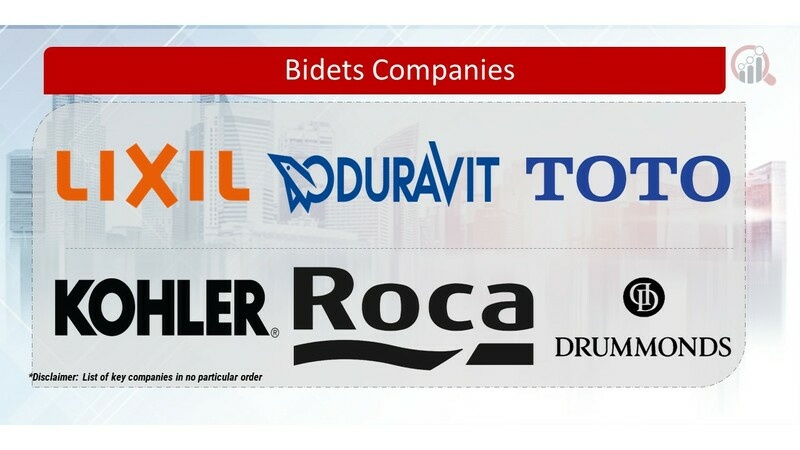 Bidets Companies

LIXIL DURAVIT TOTO

KOHLER® Roca DRUMMONDS

*Disclaimer: List of key companies in no particular order