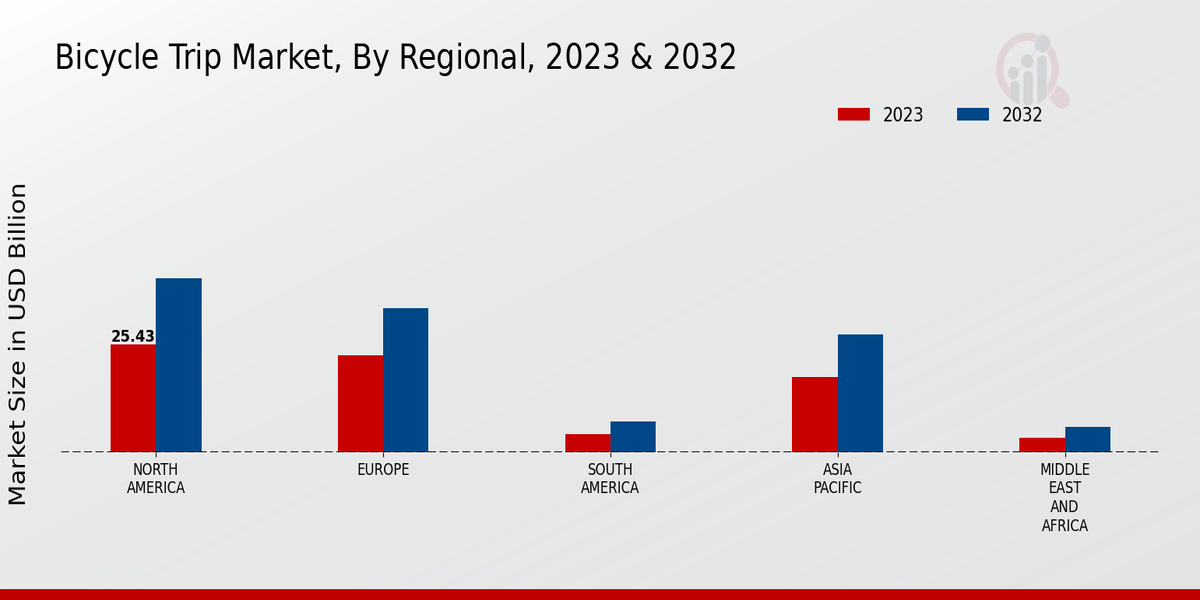 Bicycle Trip Market, By Regional, 2023 & 2032

2023
2032

Market Size in USD Billion

25.43

NORTH AMERICA
EUROPE
SOUTH AMERICA
ASIA PACIFIC
MIDDLE EAST AND AFRICA