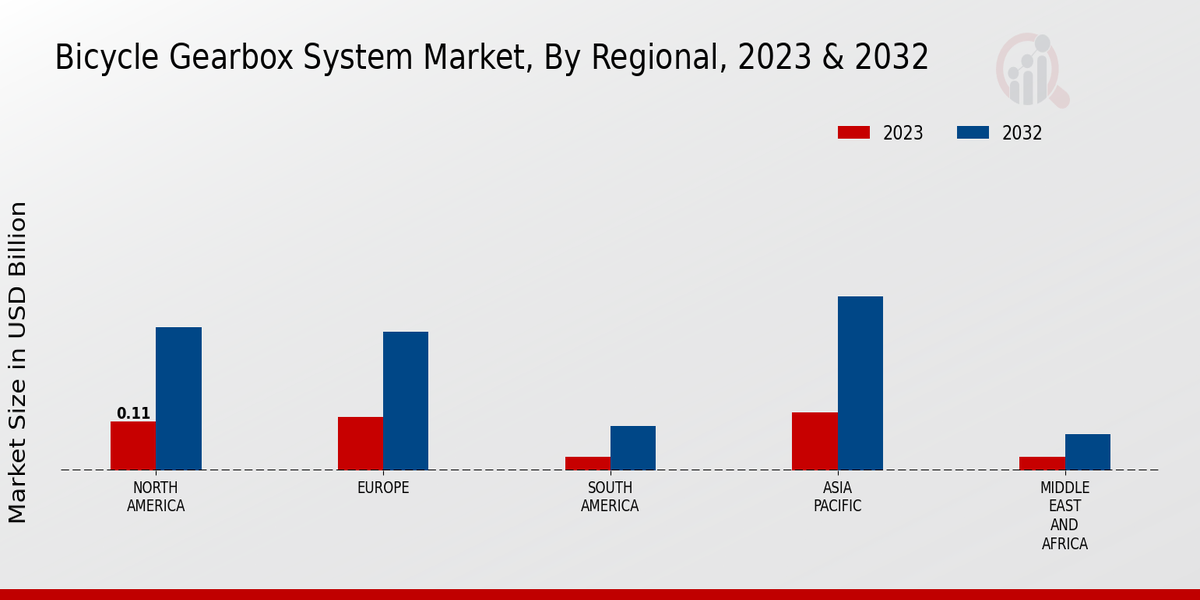 Bicycle Gearbox System Market, By Regional, 2023 & 2032

2023
2032

Market Size in USD Billion

0.11

NORTH AMERICA
EUROPE
SOUTH AMERICA
ASIA PACIFIC
MIDDLE EAST AND AFRICA