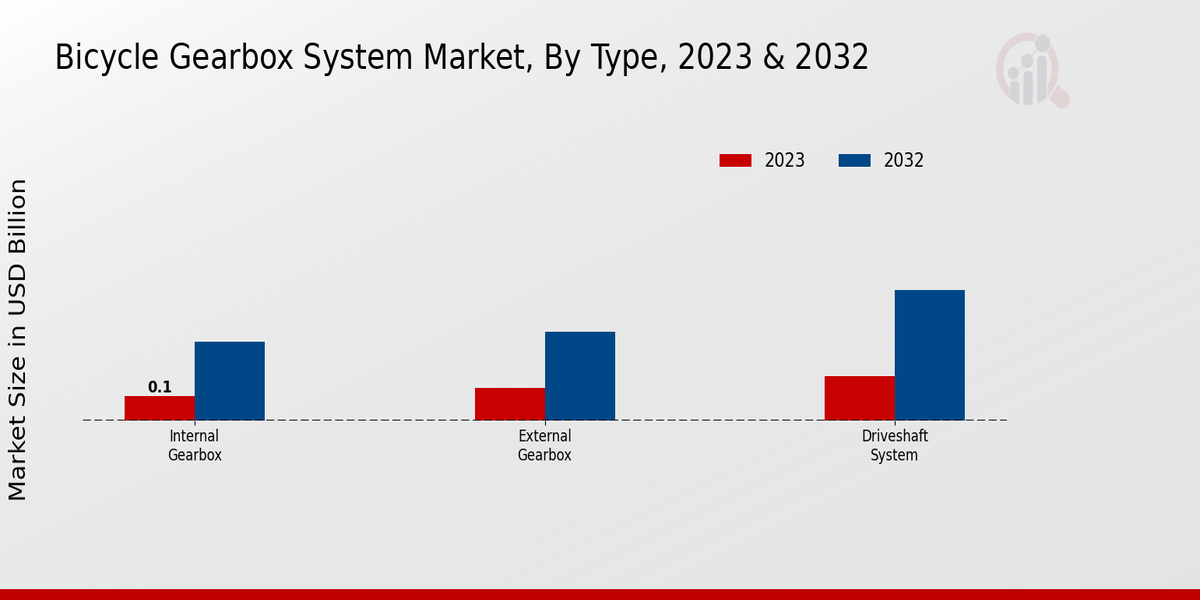 Bicycle Gearbox System Market, By Type, 2023 & 2032

2023
2032

Market Size in USD Billion

0.1

Internal Gearbox

External Gearbox

Driveshaft System