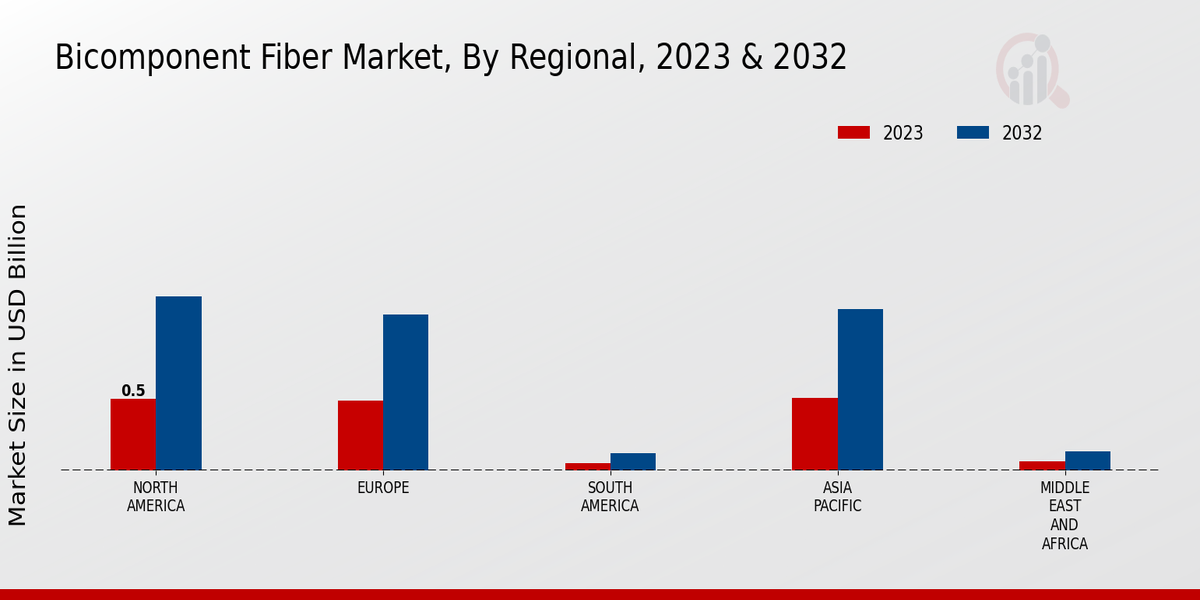 Bicomponent Fiber Market, By Regional, 2023 & 2032

2023
2032

Market Size in USD Billion

0.5

NORTH AMERICA
EUROPE
SOUTH AMERICA
ASIA PACIFIC
MIDDLE EAST AND AFRICA