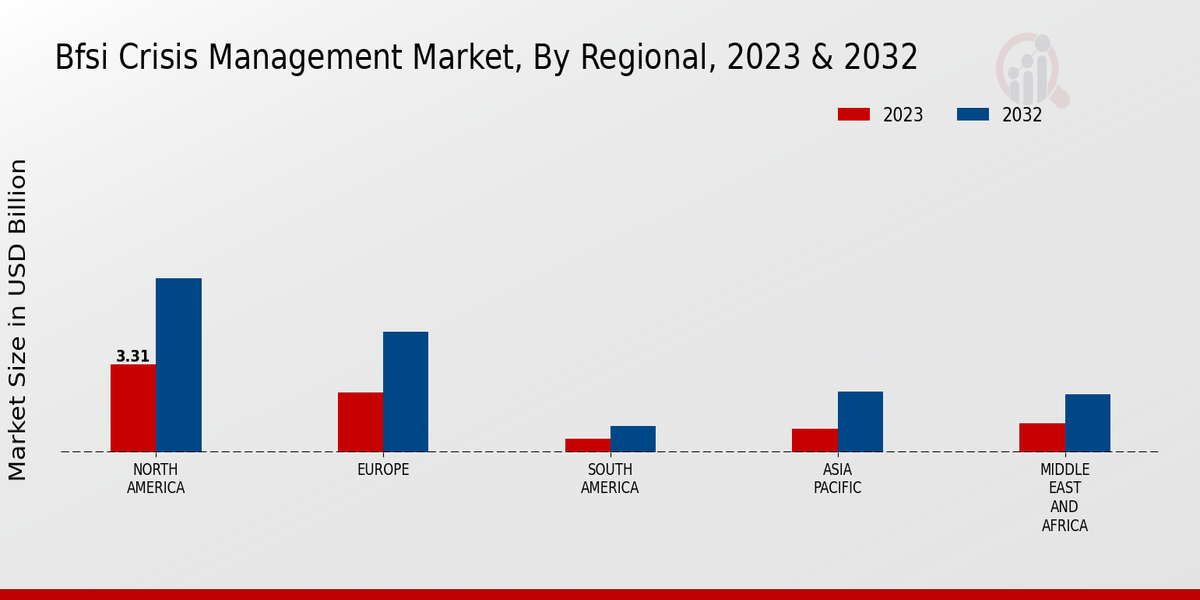 Bfsi Crisis Management Market, By Regional, 2023 & 2032

2023
2032

Market Size in USD Billion

3.31

NORTH AMERICA
EUROPE
SOUTH AMERICA
ASIA PACIFIC
MIDDLE EAST AND AFRICA