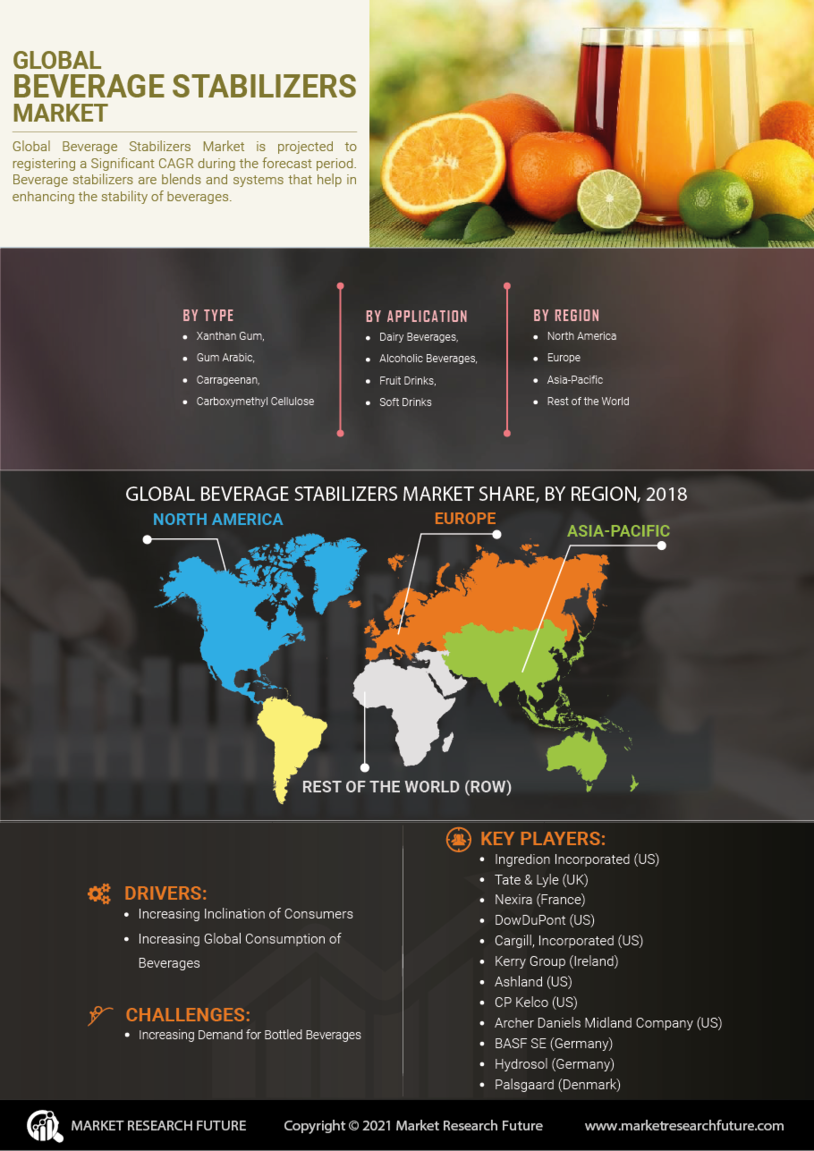 GLOBAL
BEVERAGE STABILIZERS
MARKET

Global Beverage Stabilizers Market is projected to registering a Significant CAGR during the forecast period. Beverage stabilizers are blends and systems that help in enhancing the stability of beverages.

BY TYPE
- Xanthan Gum,
- Gum Arabic,
- Carrageenan,
- Carboxymethyl Cellulose

BY APPLICATION
- Dairy Beverages,
- Alcoholic Beverages,
- Fruit Drinks,
- Soft Drinks

BY REGION
- North America
- Europe
- Asia-Pacific
- Rest of the World

GLOBAL BEVERAGE STABILIZERS MARKET SHARE, BY REGION, 2018

NORTH AMERICA
EUROPE
ASIA-PACIFIC
REST OF THE WORLD (ROW)

DRIVERS:
- Increasing Inclination of Consumers
- Increasing Global Consumption of Beverages

CHALLENGES:
- Increasing Demand for Bottled Beverages

KEY PLAYERS:
- Ingredion Incorporated (US)
- Tate & Lyle (UK)
- Nexira (France)
- DowDuPont (US)
- Cargill, Incorporated (US)
- Kerry Group (Ireland)
- Ashland (US)
- CP Kelco (US)
- Archer Daniels Midland Company (US)
- BASF SE (Germany)
- Hydrosol (Germany)
- Palsgaard (Denmark)

MARKET RESEARCH FUTURE
Copyright © 2021 Market Research Future
www.marketresearchfuture.com