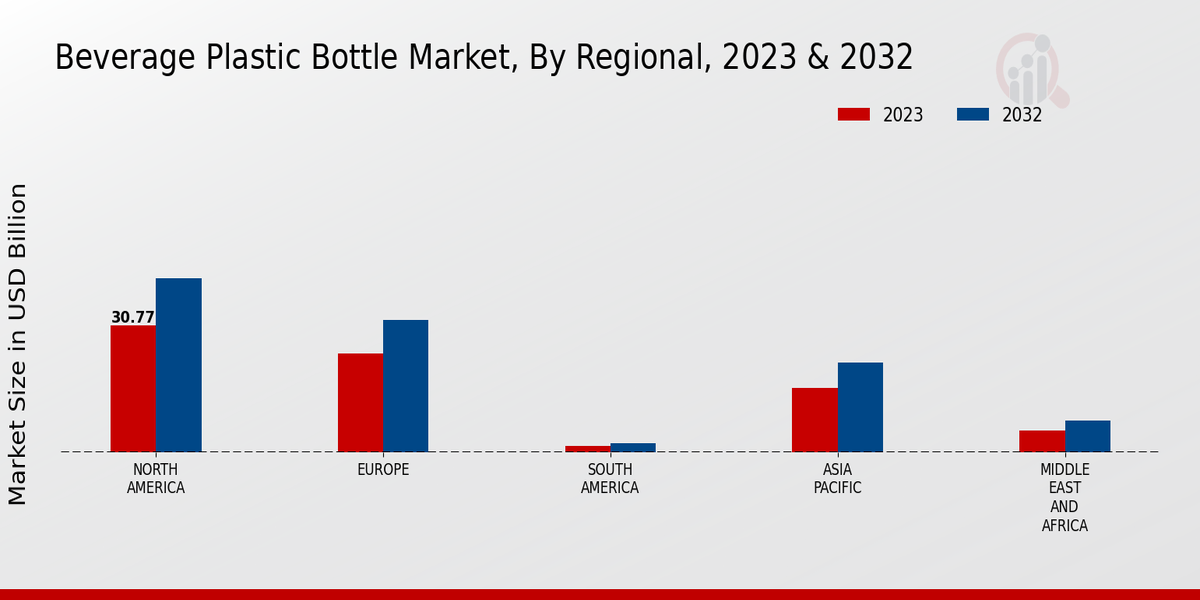 Beverage Plastic Bottle Market, By Regional, 2023 & 2032

2023
2032

Market Size in USD Billion

30.77

NORTH AMERICA
EUROPE
SOUTH AMERICA
ASIA PACIFIC
MIDDLE EAST AND AFRICA