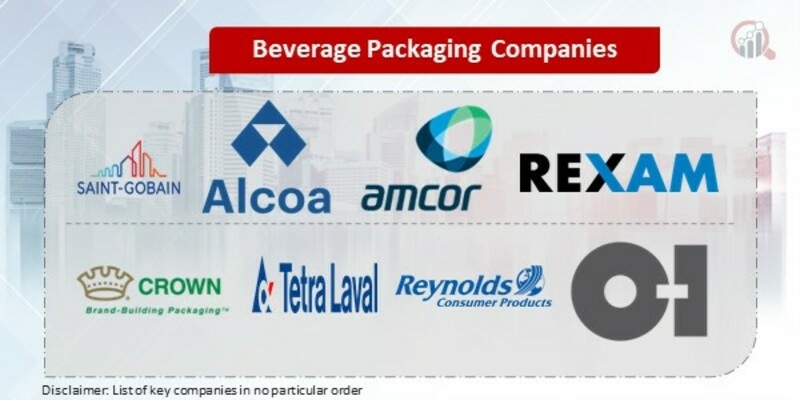 Beverage Packaging Companies

SAINT-GOBAIN
Alcoa
amcor
REXAM

CROWN
Brand-Building Packaging™
Tetra Laval
Reynolds
Consumer Products
O-I

Disclaimer: List of key companies in no particular order