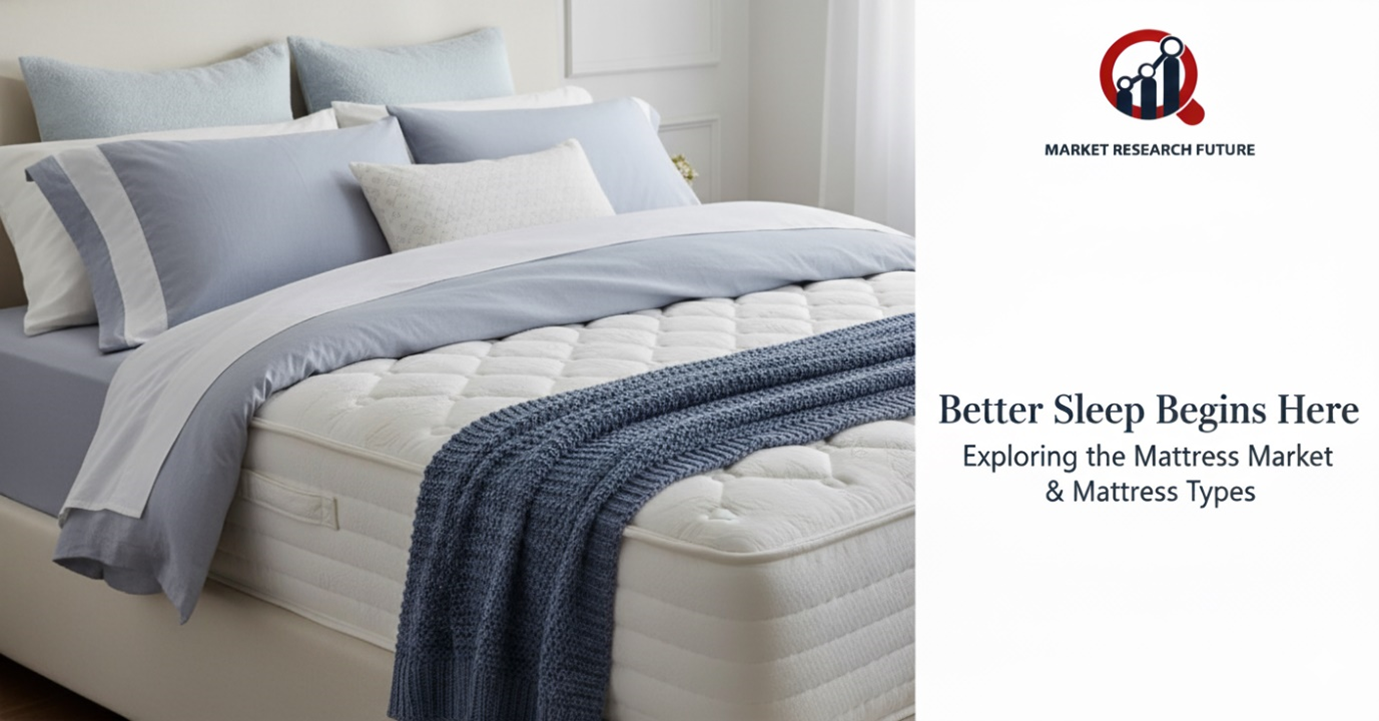 MARKET RESEARCH FUTURE

Better Sleep Begins Here

Exploring the Mattress Market & Mattress Types