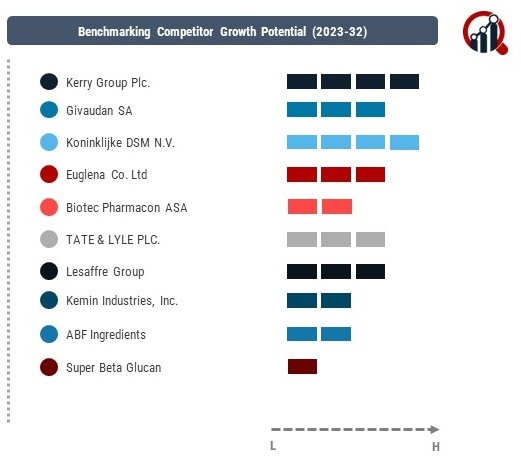 Benchmarking Competitor Growth Potential (2023-32)

Kerry Group Plc.

Givaudan SA

Koninklijke DSM N.V.

Euglena Co. Ltd

Biotec Pharmacon ASA

TATE & LYLE PLC.

Lesaffre Group

Kemin Industries, Inc.

ABF Ingredients

Super Beta Glucan

L

H