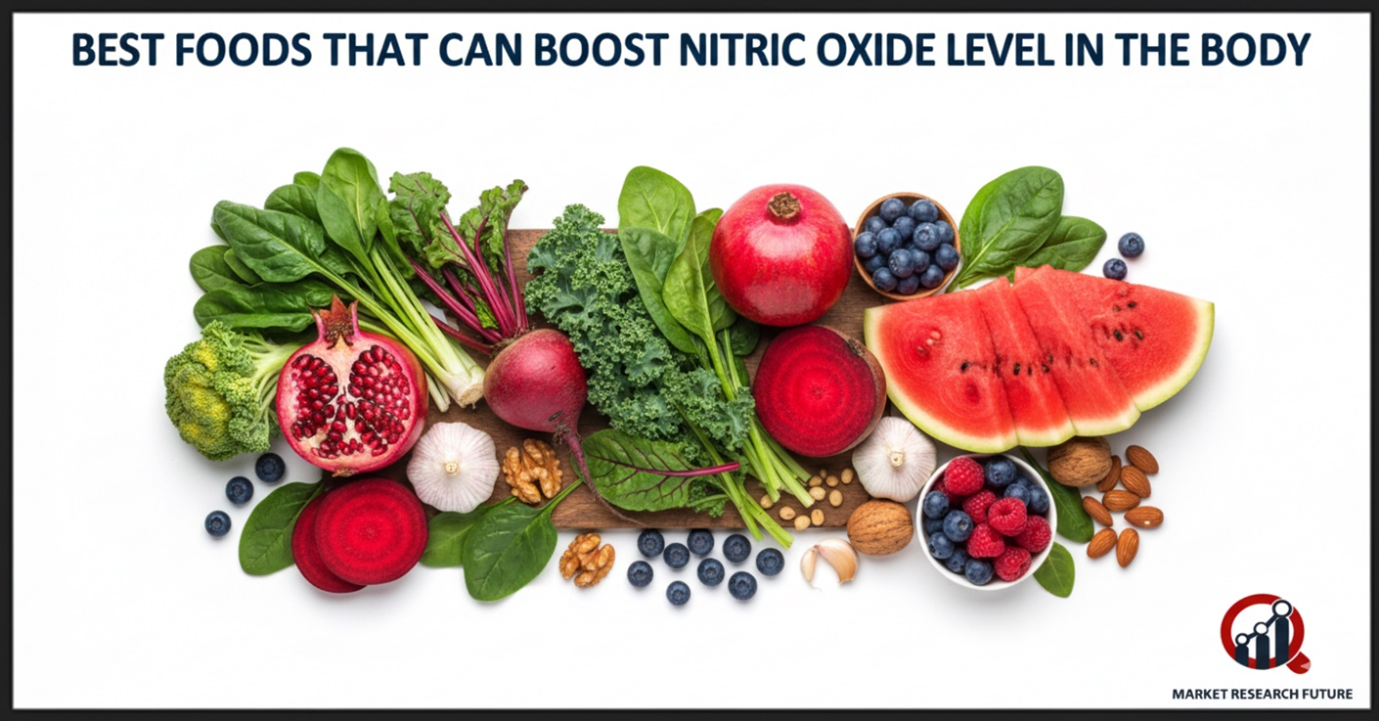 BEST FOODS THAT CAN BOOST NITRIC OXIDE LEVEL IN THE BODY

MARKET RESEARCH FUTURE