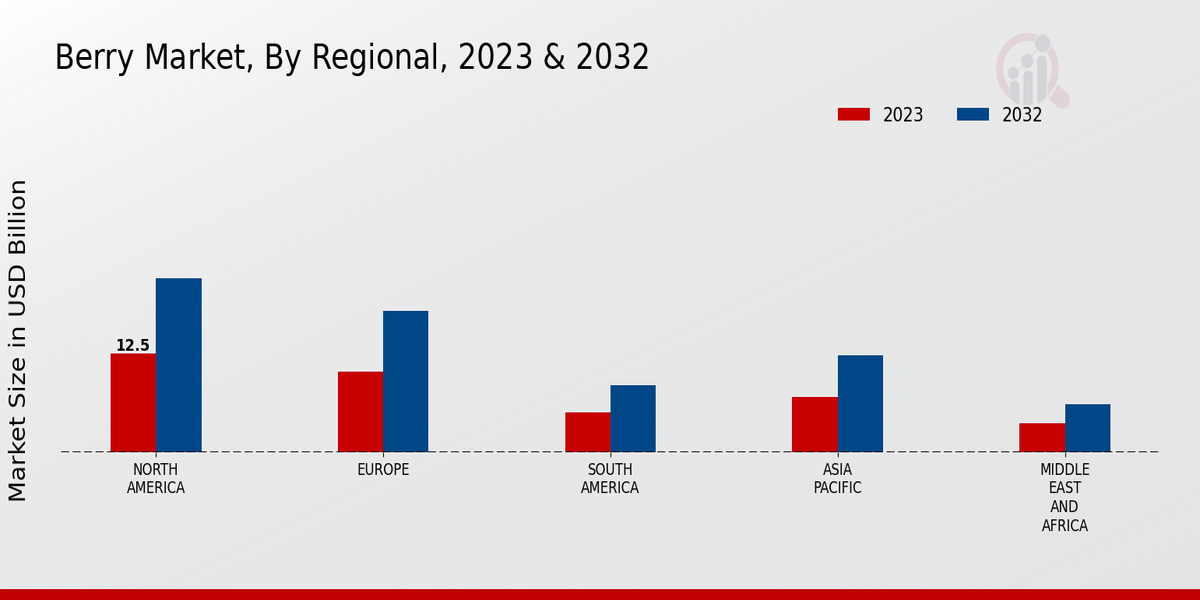 Berry Market, By Regional, 2023 & 2032

2023
2032

Market Size in USD Billion

12.5

NORTH AMERICA
EUROPE
SOUTH AMERICA
ASIA PACIFIC
MIDDLE EAST AND AFRICA