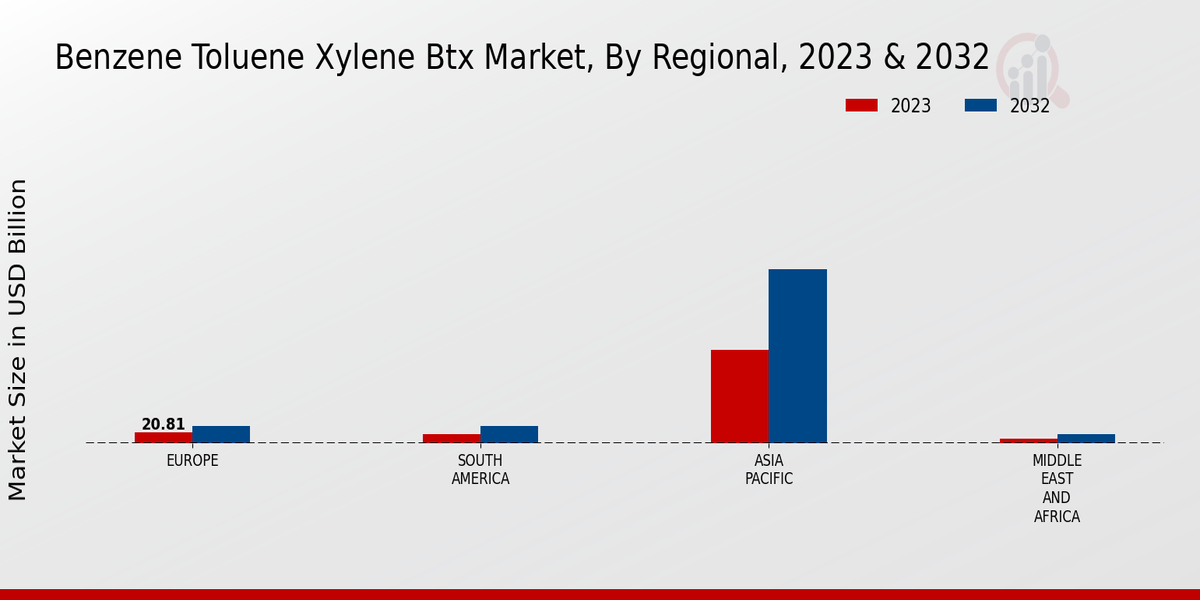 Benzene Toluene Xylene Btx Market, By Regional, 2023 & 2032

2023
2032

Market Size in USD Billion

20.81

EUROPE

SOUTH AMERICA

ASIA PACIFIC

MIDDLE EAST AND AFRICA