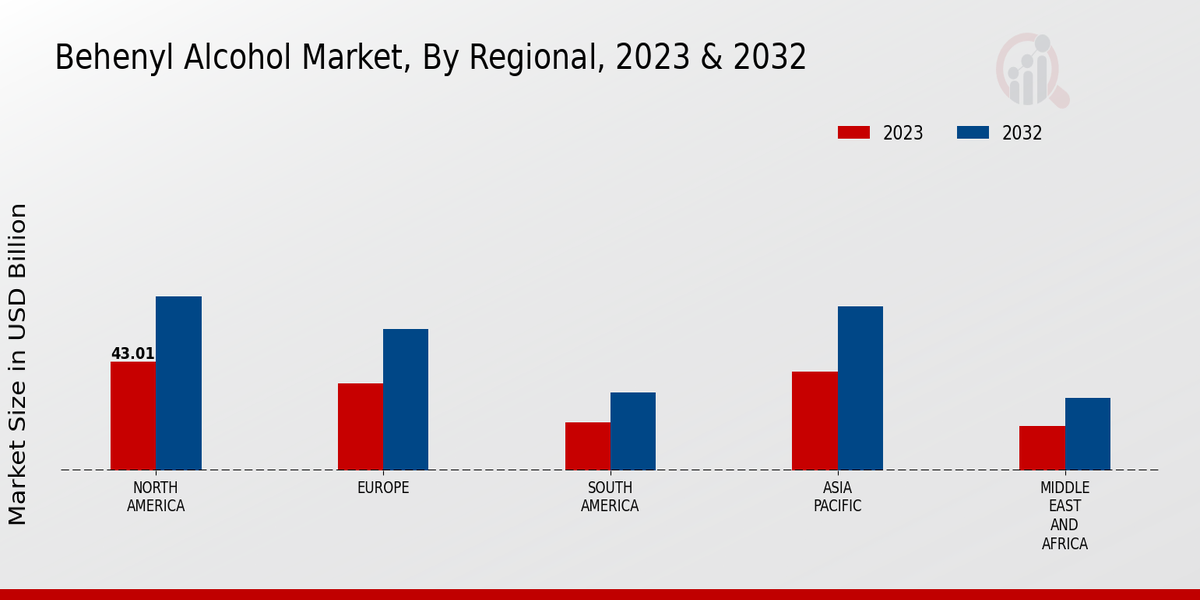 Behenyl Alcohol Market, By Regional, 2023 & 2032

2023
2032

Market Size in USD Billion

43.01

NORTH AMERICA
EUROPE
SOUTH AMERICA
ASIA PACIFIC
MIDDLE EAST AND AFRICA