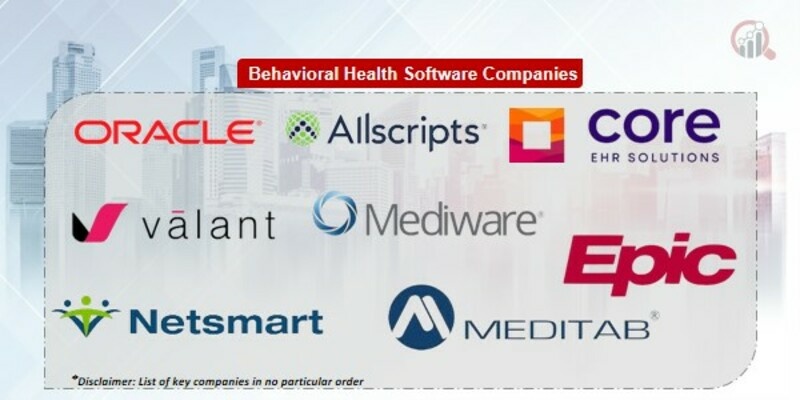 Behavioral Health Software Companies

ORACLE

Allscripts

core
EHR SOLUTIONS

vālant

Mediware

Epic

Netsmart

MEDITAB

*Disclaimer: List of key companies in no particular order