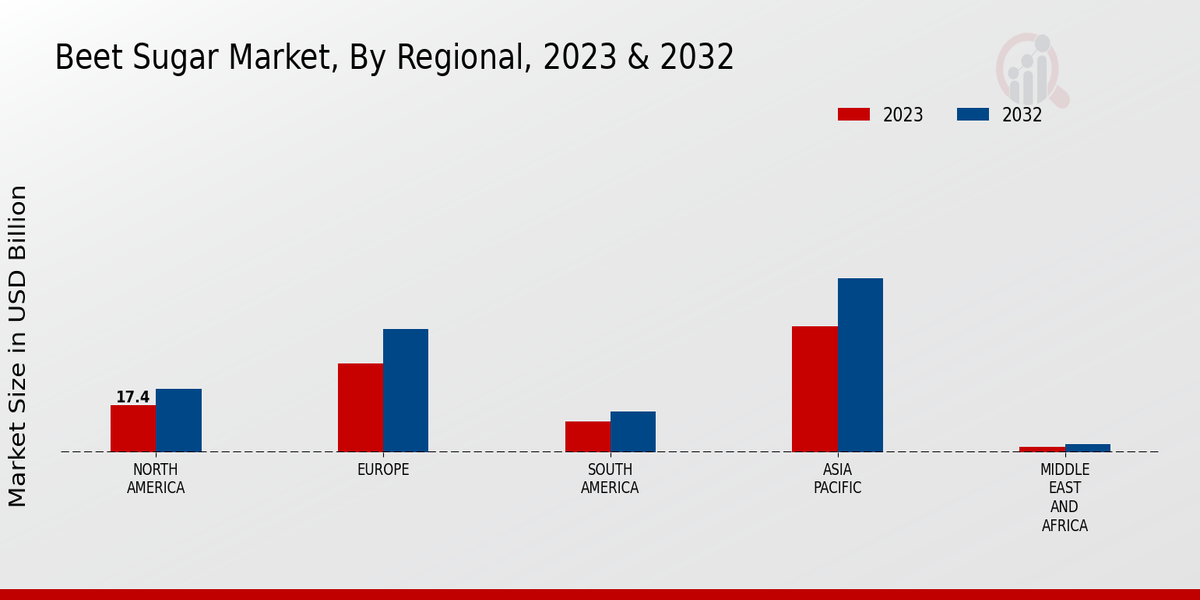 Beet Sugar Market, By Regional, 2023 & 2032

2023 2032

Market Size in USD Billion

17.4

NORTH AMERICA

EUROPE

SOUTH AMERICA

ASIA PACIFIC

MIDDLE EAST AND AFRICA