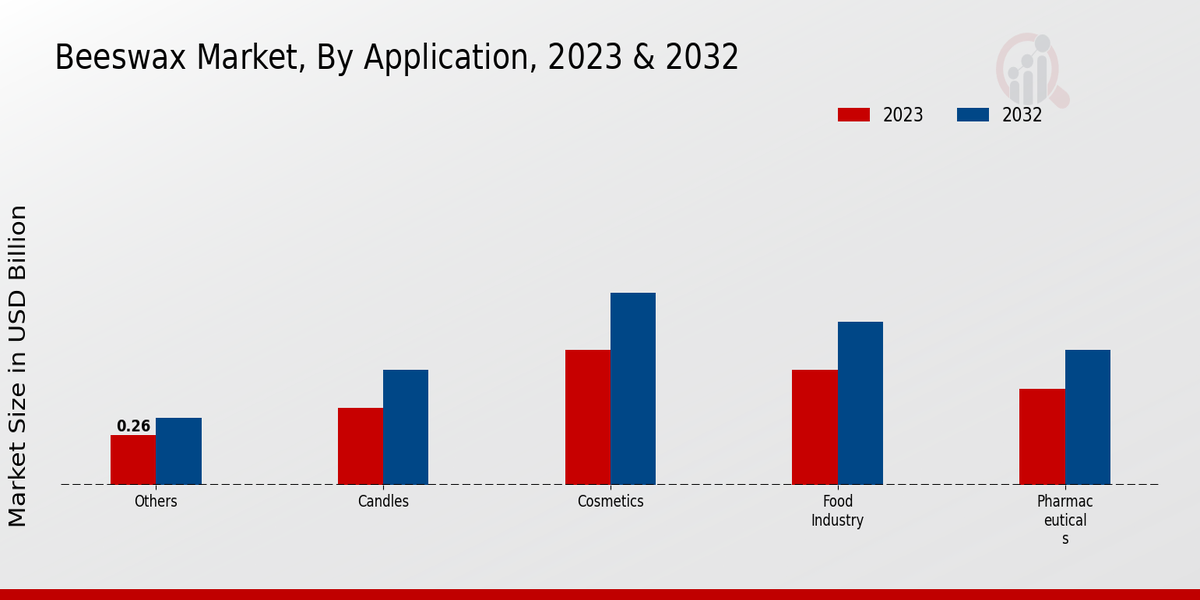 Beeswax Market, By Application, 2023 & 2032

2023
2032

Market Size in USD Billion

0.26

Others
Candles
Cosmetics
Food Industry
Pharmac eutical s