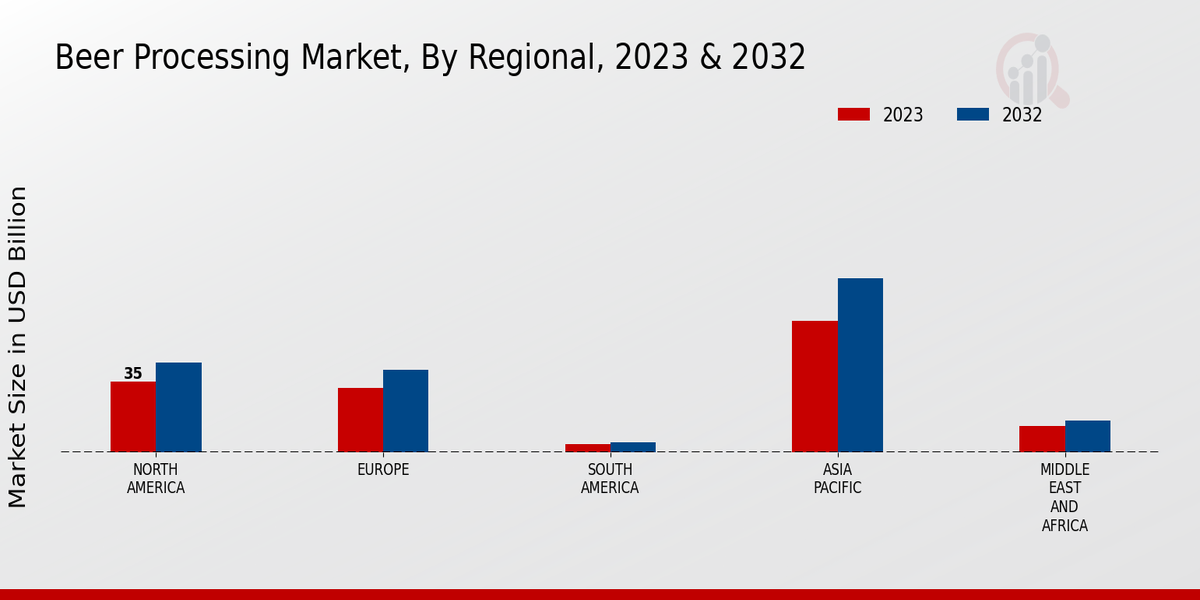 Beer Processing Market, By Regional, 2023 & 2032

2023
2032

Market Size in USD Billion

35

NORTH AMERICA
EUROPE
SOUTH AMERICA
ASIA PACIFIC
MIDDLE EAST AND AFRICA