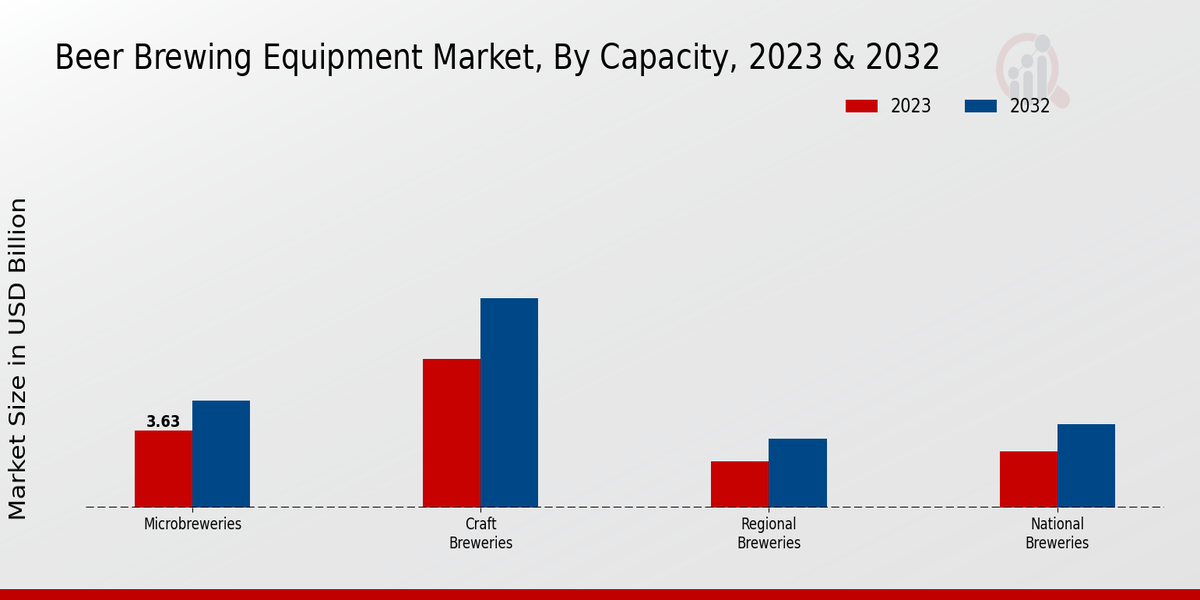 Beer Brewing Equipment Market, By Capacity, 2023 & 2032

2023 2032

Market Size in USD Billion

3.63

Microbreweries

Craft Breweries

Regional Breweries

National Breweries