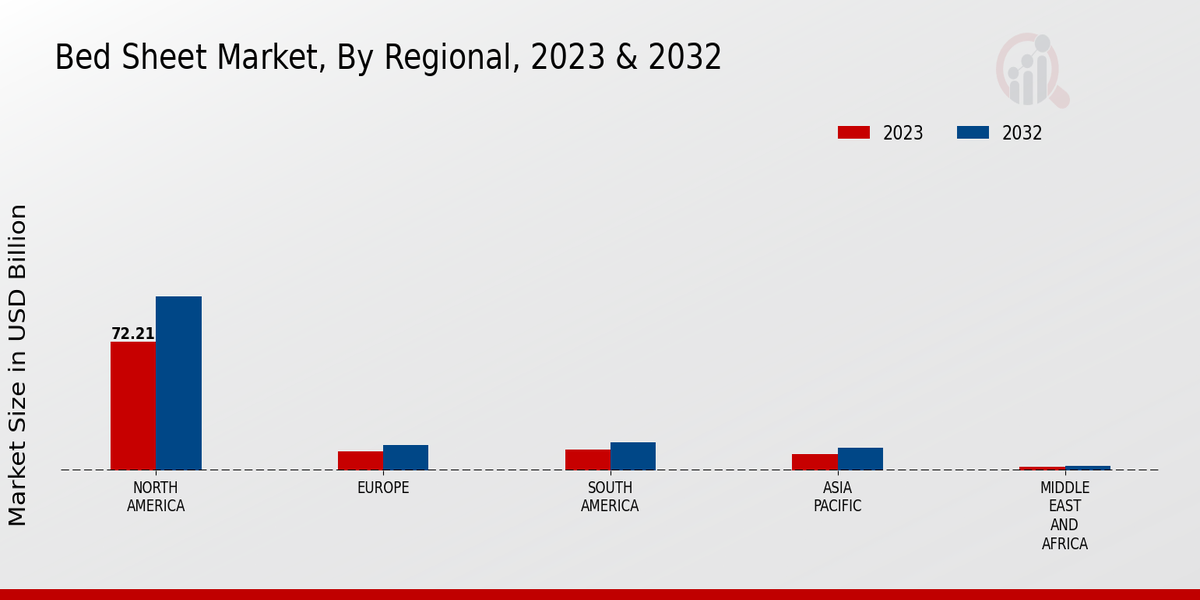 Bed Sheet Market, By Regional, 2023 & 2032

2023 2032

Market Size in USD Billion

72.21

NORTH AMERICA

EUROPE

SOUTH AMERICA

ASIA PACIFIC

MIDDLE EAST AND AFRICA