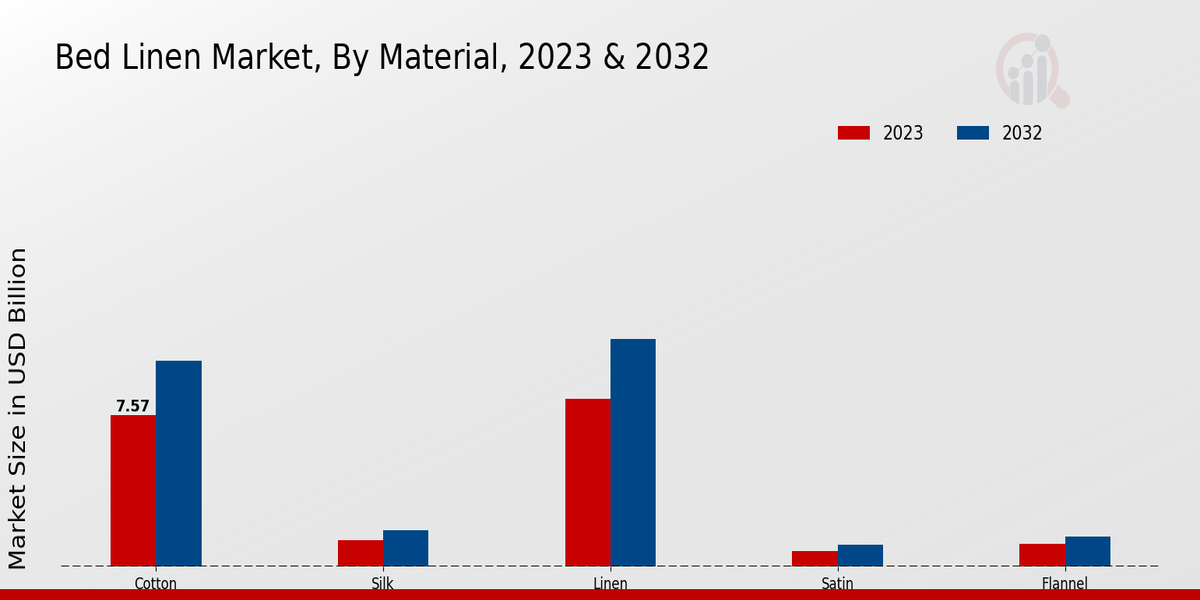 Bed Linen Market, By Material, 2023 & 2032

2023 2032

Market Size in USD Billion

7.57

Cotton
Silk
Linen
Satin
Flannel