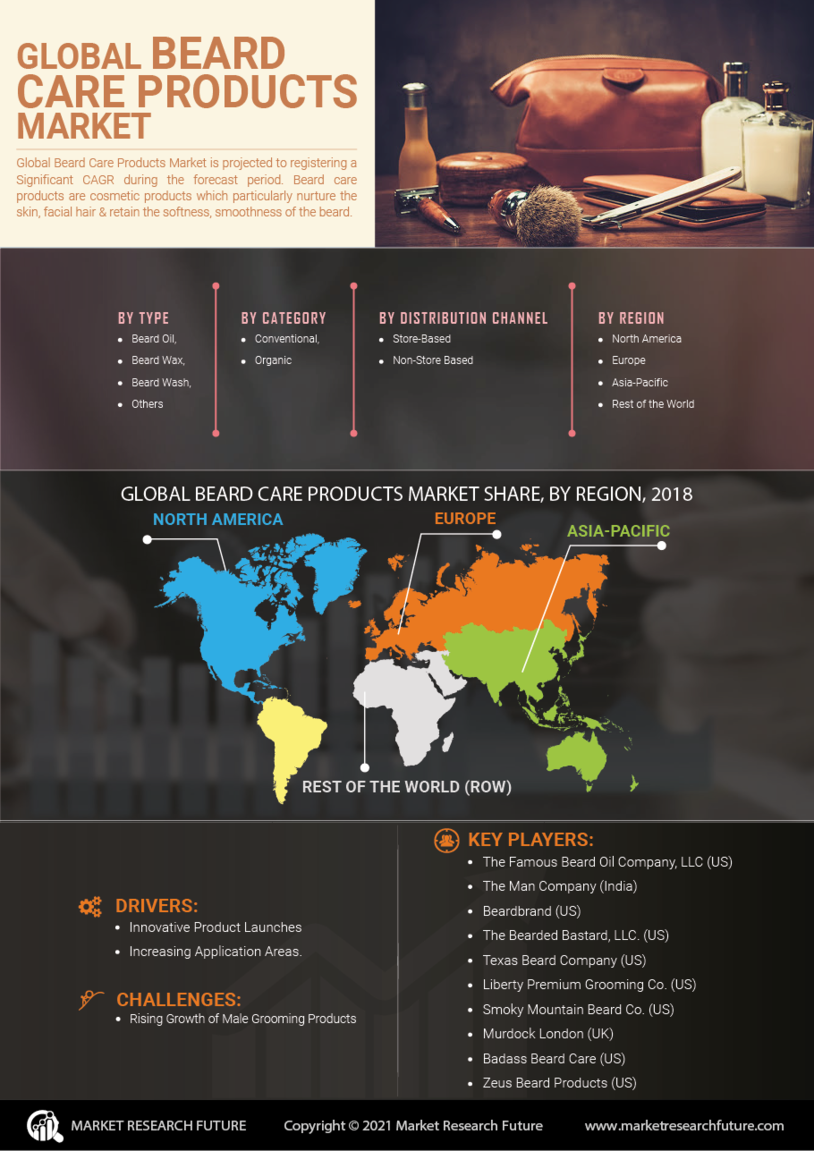 GLOBAL BEARD CARE PRODUCTS MARKET

Global Beard Care Products Market is projected to registering a Significant CAGR during the forecast period. Beard care products are cosmetic products which particularly nurture the skin, facial hair & retain the softness, smoothness of the beard.

BY TYPE
- Beard Oil,
- Beard Wax,
- Beard Wash,
- Others

BY CATEGORY
- Conventional,
- Organic

BY DISTRIBUTION CHANNEL
- Store-Based
- Non-Store Based

BY REGION
- North America
- Europe
- Asia-Pacific
- Rest of the World

GLOBAL BEARD CARE PRODUCTS MARKET SHARE, BY REGION, 2018

NORTH AMERICA
EUROPE
ASIA-PACIFIC
REST OF THE WORLD (ROW)

DRIVERS:
- Innovative Product Launches
- Increasing Application Areas.

CHALLENGES:
- Rising Growth of Male Grooming Products

KEY PLAYERS:
- The Famous Beard Oil Company, LLC (US)
- The Man Company (India)
- Beardbrand (US)
- The Bearded Bastard, LLC. (US)
- Texas Beard Company (US)
- Liberty Premium Grooming Co. (US)
- Smoky Mountain Beard Co. (US)
- Murdock London (UK)
- Badass Beard Care (US)
- Zeus Beard Products (US)

MARKET RESEARCH FUTURE
Copyright © 2021 Market Research Future
www.marketresearchfuture.com