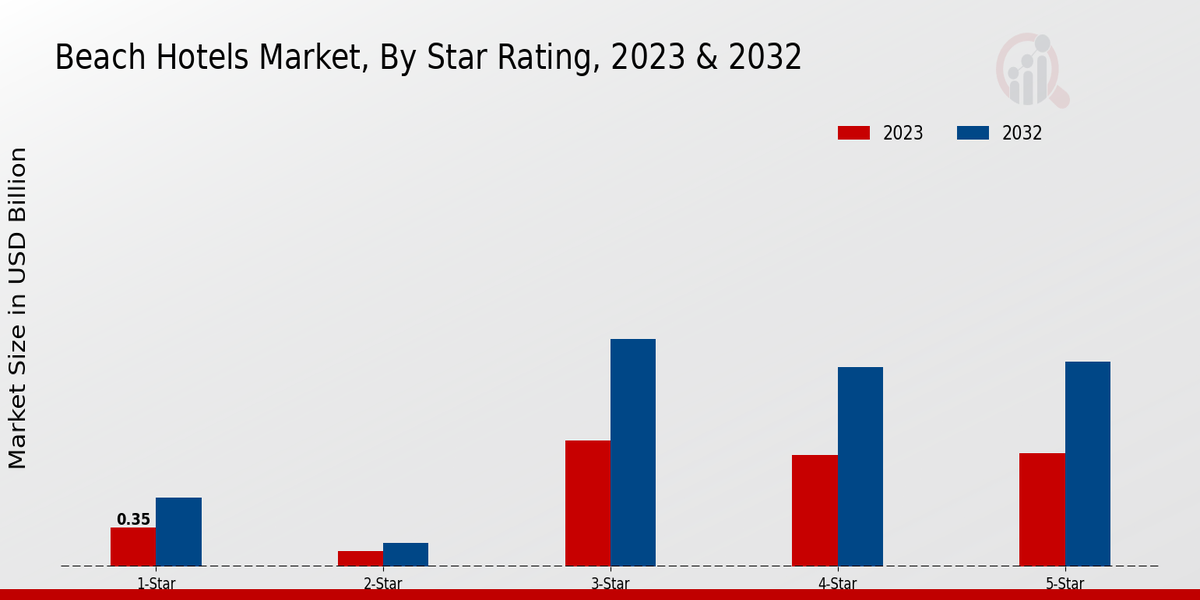 Beach Hotels Market, By Star Rating, 2023 & 2032

2023
2032

Market Size in USD Billion

0.35

1-Star
2-Star
3-Star
4-Star
5-Star