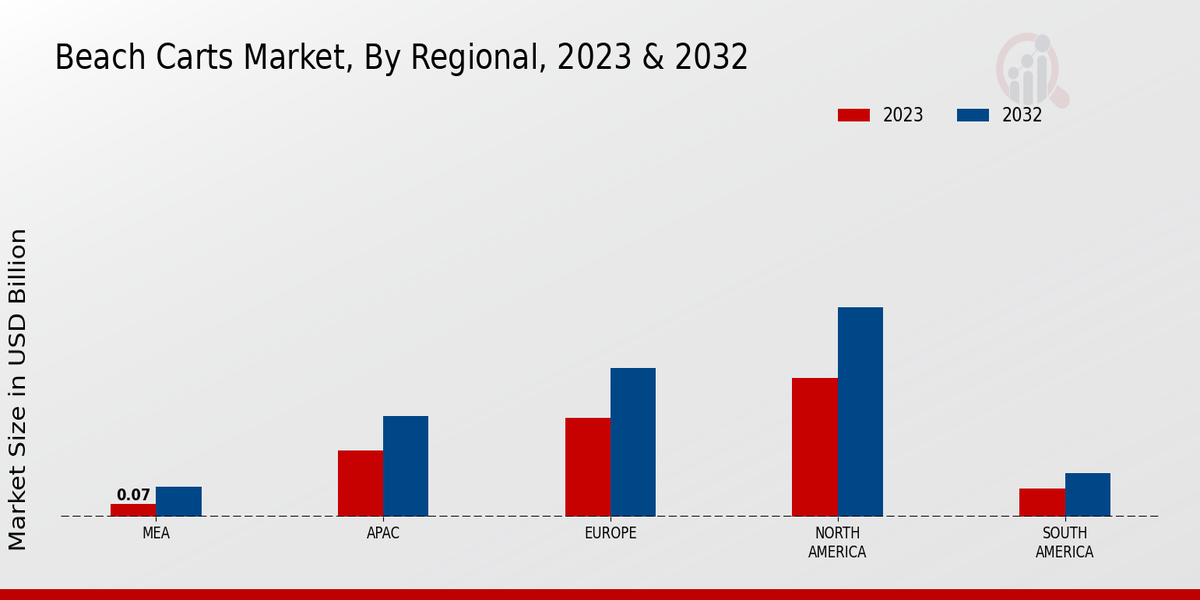 Beach Carts Market, By Regional, 2023 & 2032

2023
2032

Market Size in USD Billion

0.07

MEA
APAC
EUROPE
NORTH AMERICA
SOUTH AMERICA