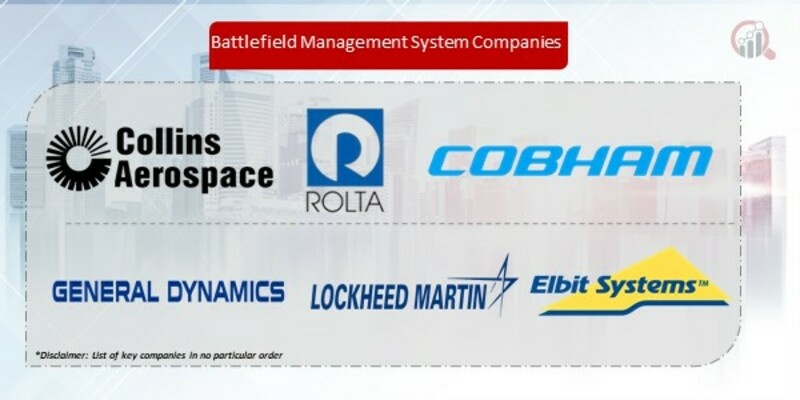 Battlefield Management System Companies

Collins Aerospace

ROLTA

COBHAM

GENERAL DYNAMICS

LOCKHEED MARTIN

Elbit Systems™

*Disclaimer: List of key companies in no particular order