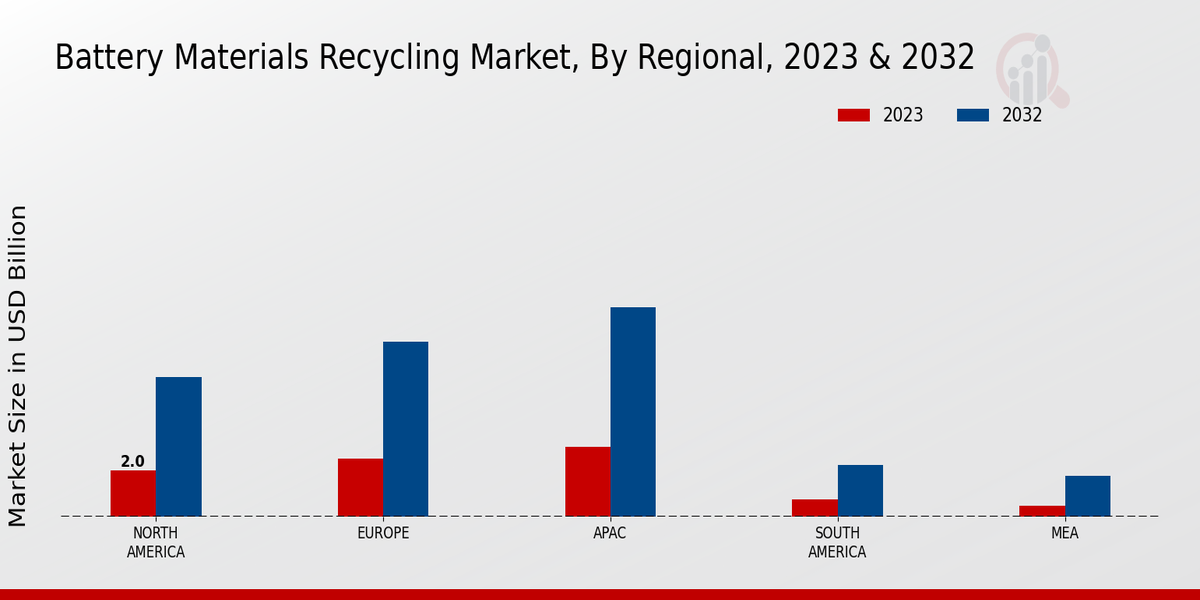 Battery Materials Recycling Market, By Regional, 2023 & 2032

2023
2032

Market Size in USD Billion

2.0

NORTH AMERICA
EUROPE
APAC
SOUTH AMERICA
MEA