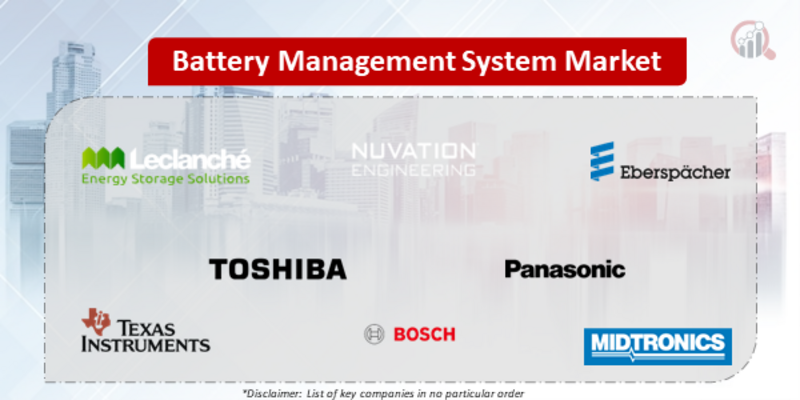 Battery Management System Market

Leclanché
Energy Storage Solutions

NUVATION
ENGINEERING

Eberspächer

TOSHIBA

Panasonic

TEXAS
INSTRUMENTS

BOSCH

MIDTRONICS

*Disclaimer: List of key companies in no particular order