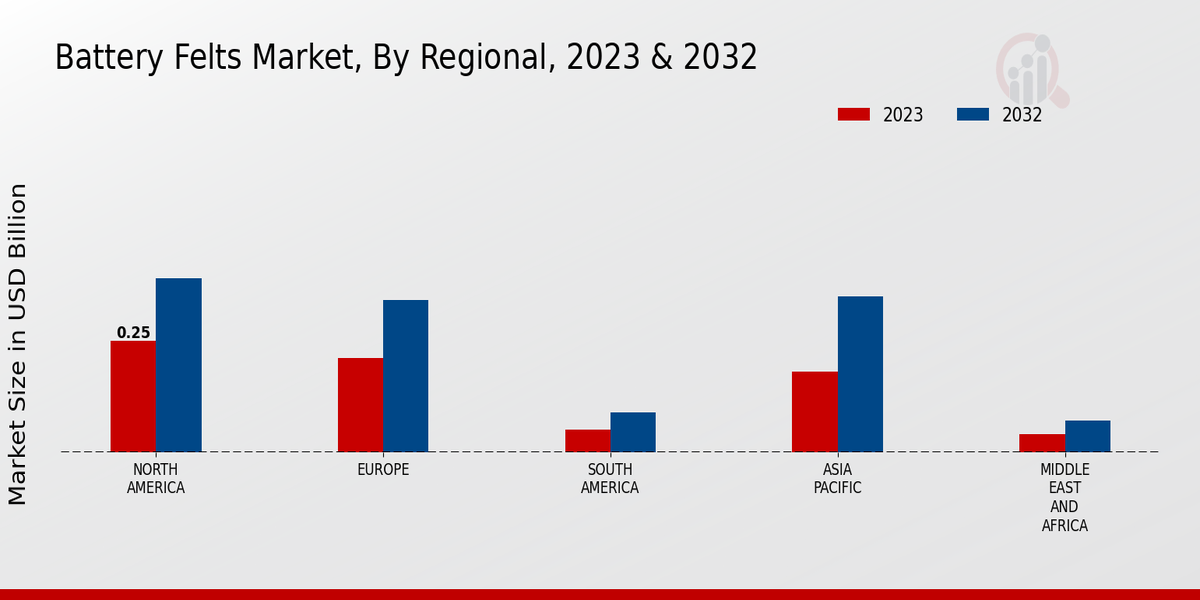 Battery Felts Market, By Regional, 2023 & 2032

2023
2032

Market Size in USD Billion

0.25

NORTH AMERICA
EUROPE
SOUTH AMERICA
ASIA PACIFIC
MIDDLE EAST AND AFRICA