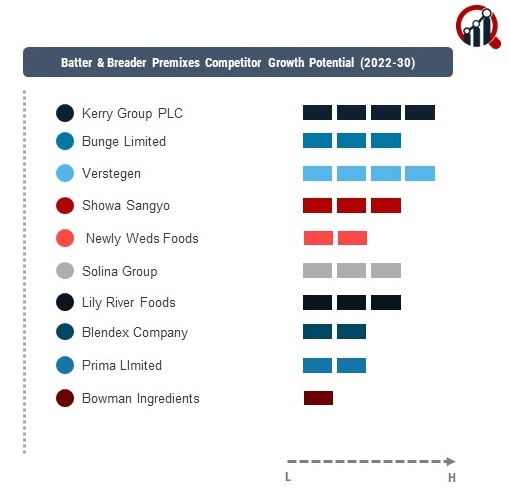 Batter & Breader Premixes Competitor Growth Potential (2022-30)

Kerry Group PLC

Bunge Limited

Verstegen

Showa Sangyo

Newly Weds Foods

Solina Group

Lily River Foods

Blendex Company

Prima LImited

Bowman Ingredients

L

H