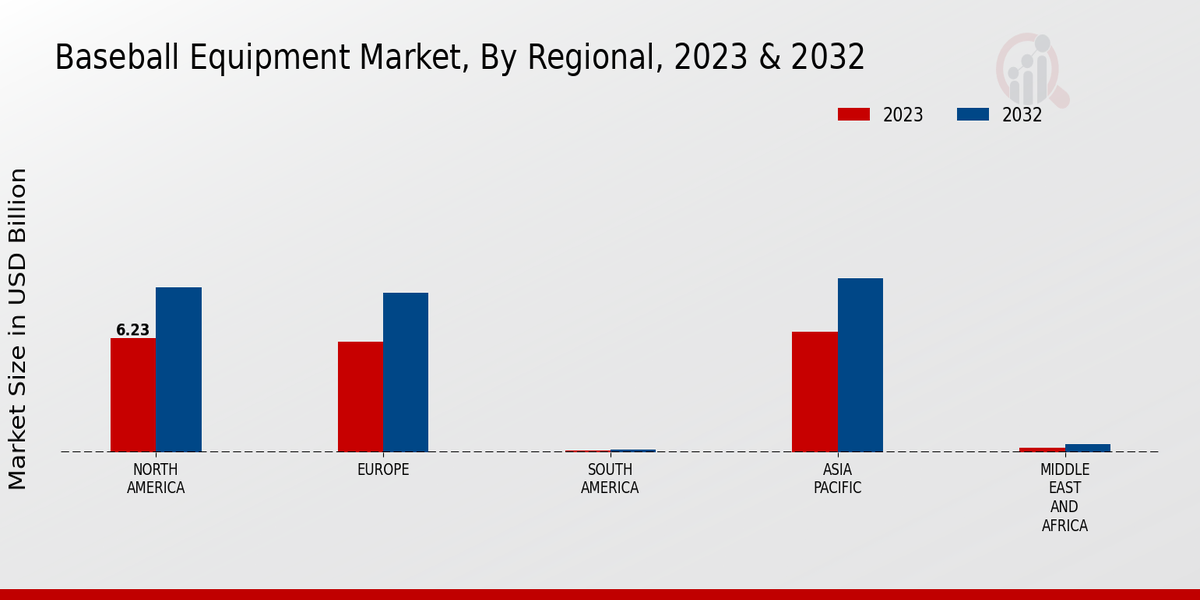 Baseball Equipment Market, By Regional, 2023 & 2032

2023
2032

Market Size in USD Billion

6.23

NORTH AMERICA
EUROPE
SOUTH AMERICA
ASIA PACIFIC
MIDDLE EAST AND AFRICA