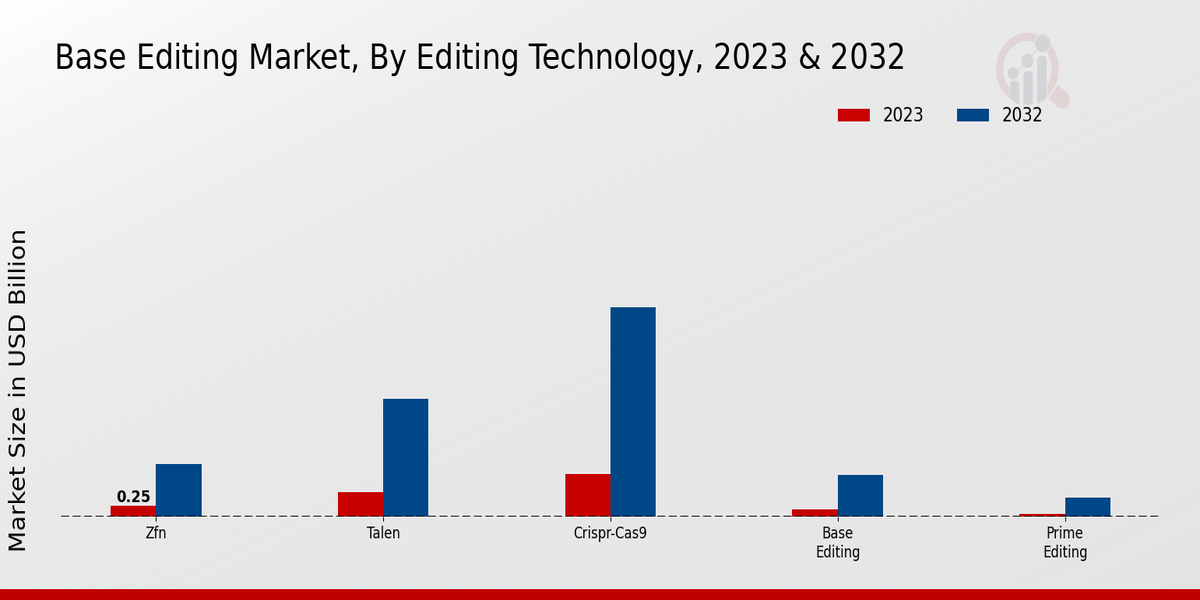 Base Editing Market, By Editing Technology, 2023 & 2032

2023
2032

Market Size in USD Billion

0.25

Zfn
Talen
Crispr-Cas9
Base Editing
Prime Editing