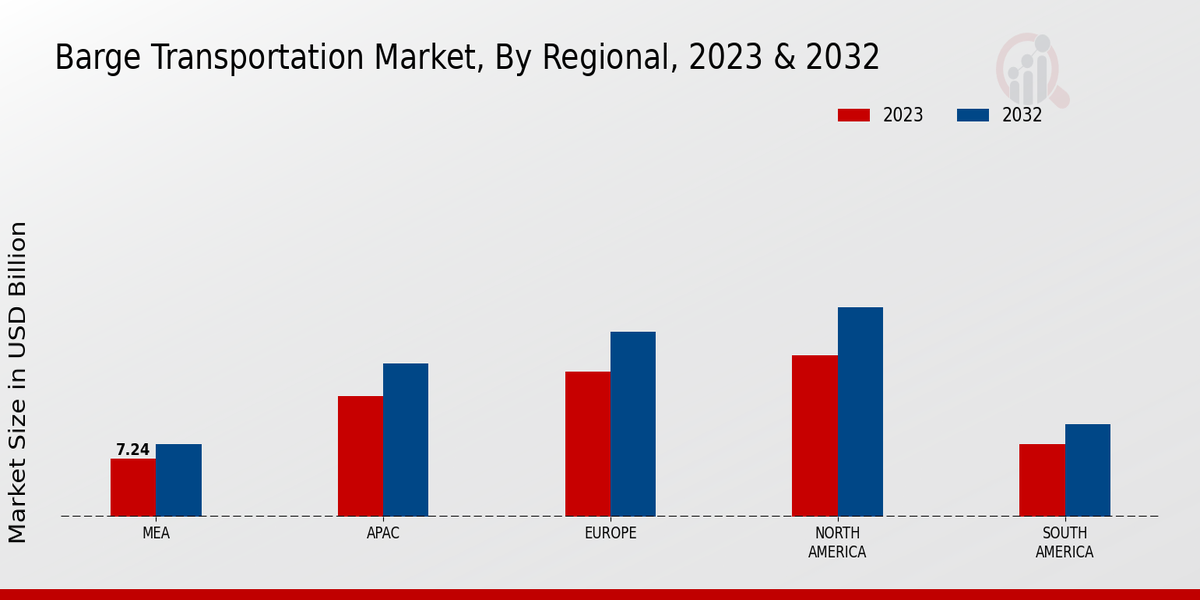 Barge Transportation Market, By Regional, 2023 & 2032

2023
2032

Market Size in USD Billion

7.24

MEA
APAC
EUROPE
NORTH AMERICA
SOUTH AMERICA