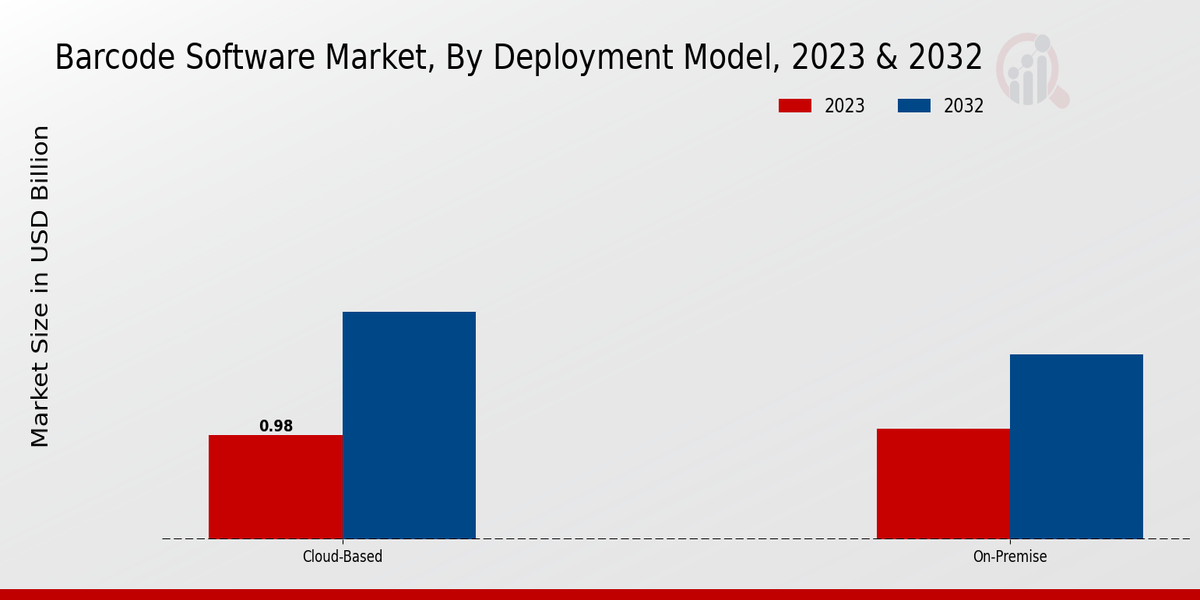 Barcode Software Market, By Deployment Model, 2023 & 2032

2023
2032

Market Size in USD Billion

0.98

Cloud-Based

On-Premise