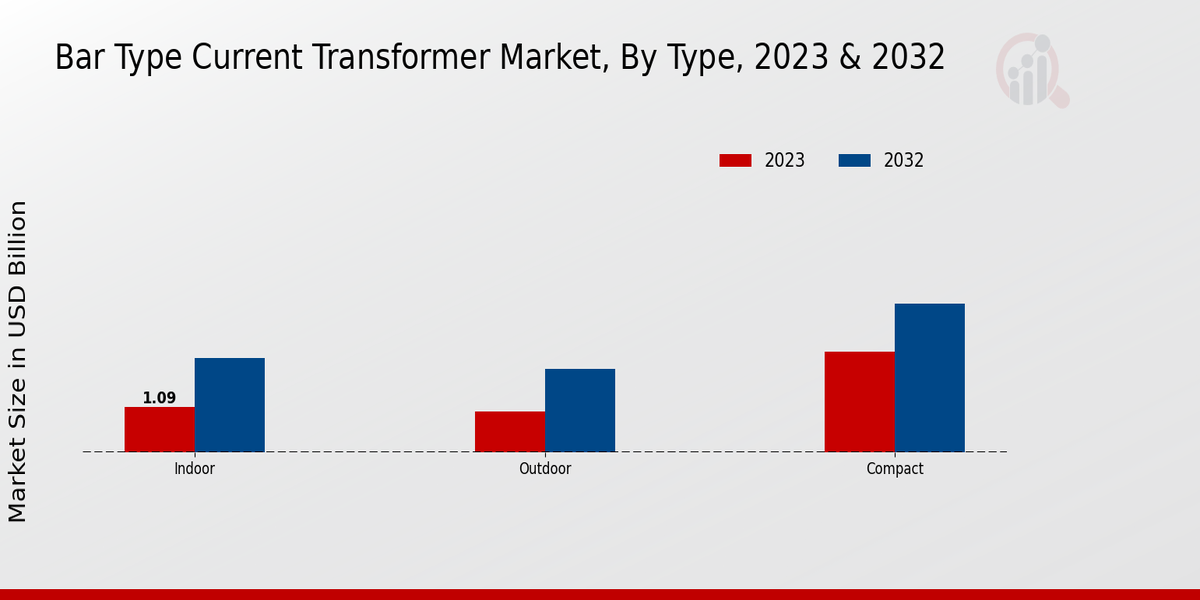 Bar Type Current Transformer Market, By Type, 2023 & 2032

2023
2032

Market Size in USD Billion

1.09

Indoor
Outdoor
Compact