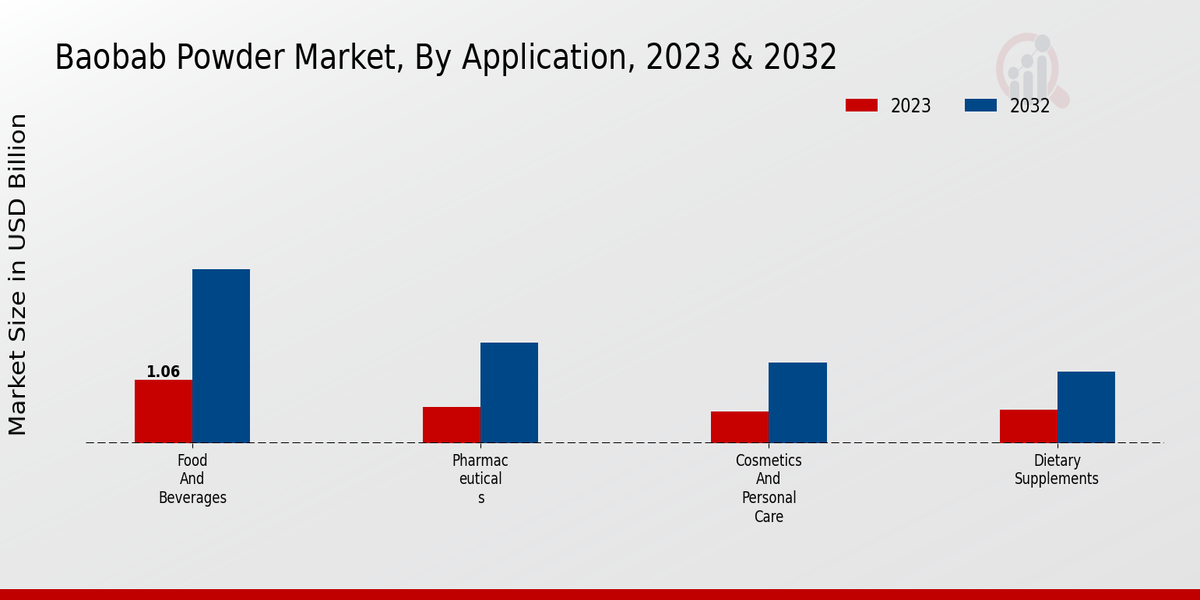 Baobab Powder Market, By Application, 2023 & 2032

2023
2032

Market Size in USD Billion

1.06

Food And Beverages

Pharmac eutical s

Cosmetics And Personal Care

Dietary Supplements