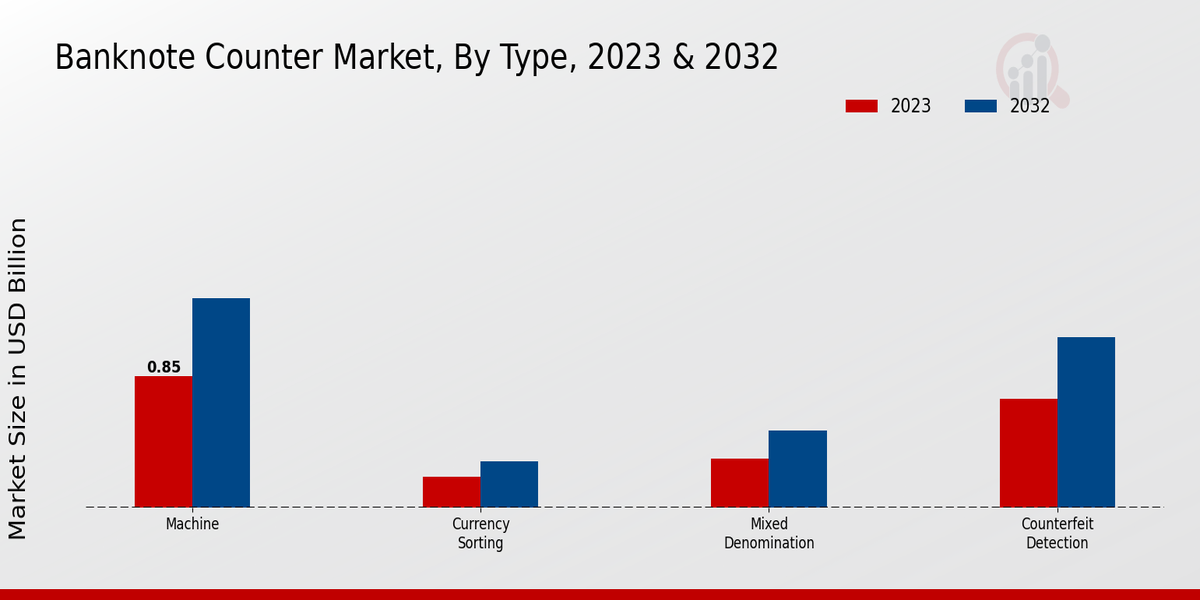 Banknote Counter Market, By Type, 2023 & 2032

2023
2032

Market Size in USD Billion

0.85

Machine
Currency Sorting
Mixed Denomination
Counterfeit Detection