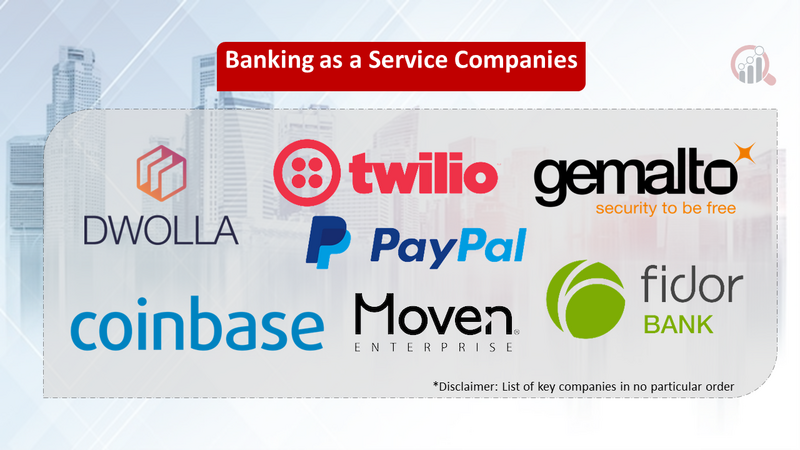 Banking as a Service Companies

DWOLLA

twilio

gemalto
security to be free

PayPal

coinbase

Moven
ENTERPRISE

fidor
BANK

*Disclaimer: List of key companies in no particular order