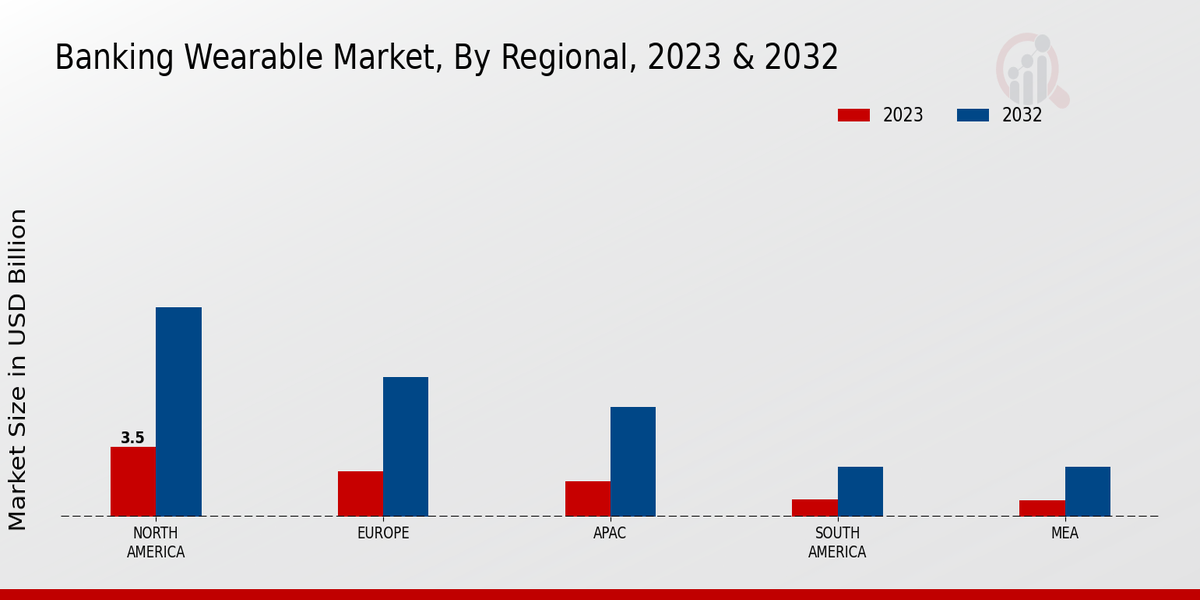 Banking Wearable Market, By Regional, 2023 & 2032

2023
2032

Market Size in USD Billion

3.5

NORTH AMERICA
EUROPE
APAC
SOUTH AMERICA
MEA