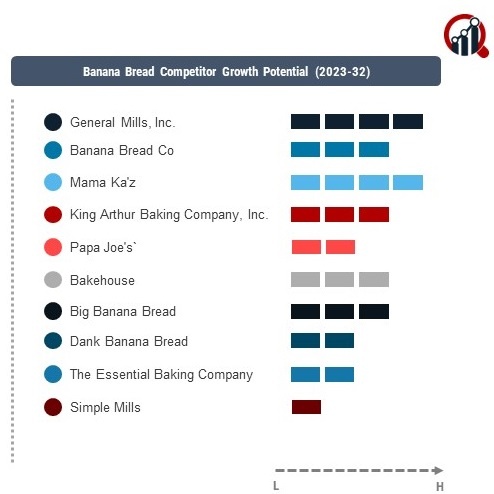 Banana Bread Competitor Growth Potential (2023-32)

General Mills, Inc.

Banana Bread Co

Mama Ka'z

King Arthur Baking Company, Inc.

Papa Joe's`

Bakehouse

Big Banana Bread

Dank Banana Bread

The Essential Baking Company

Simple Mills

L

H